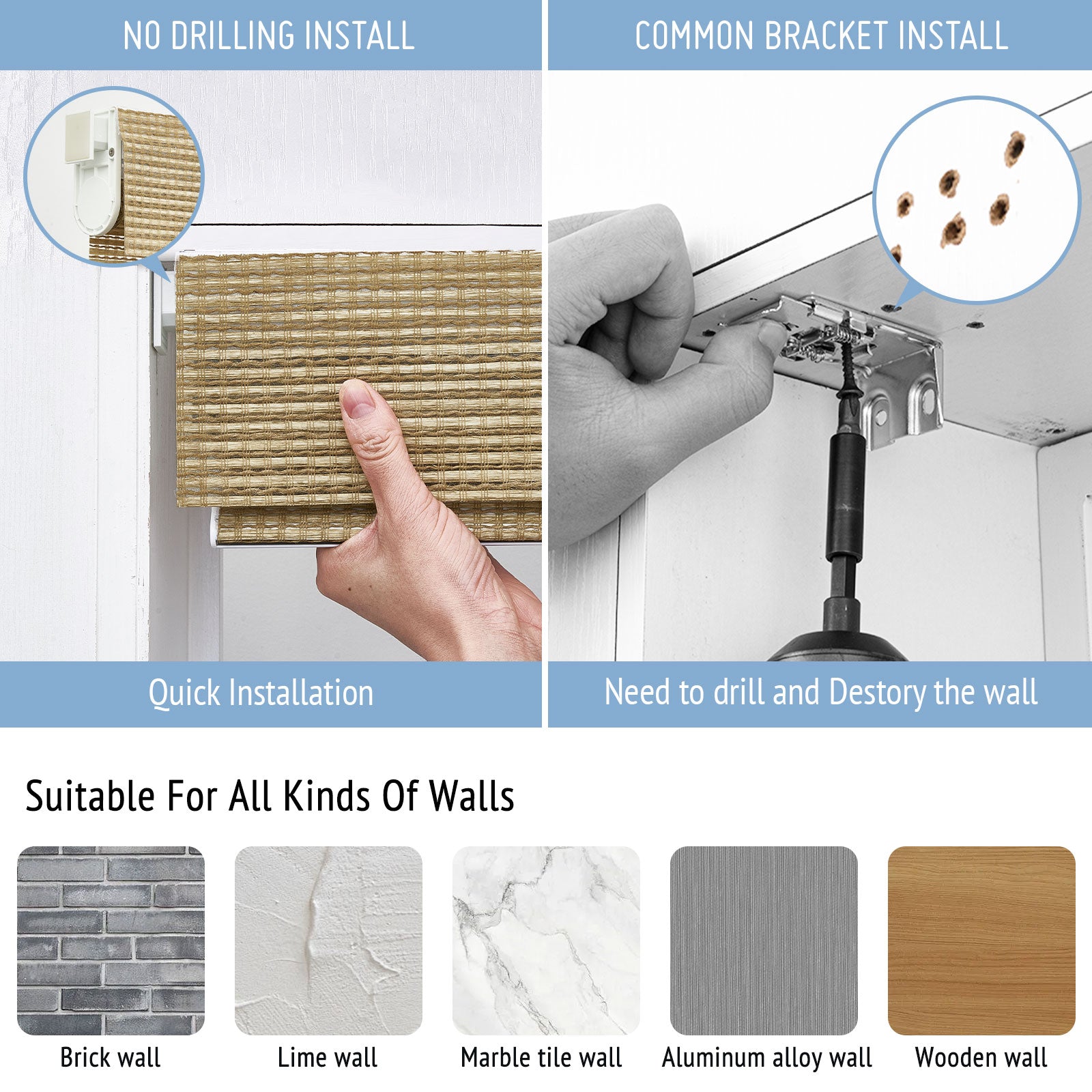 NO DRILLING INSTALL

Quick Installation

COMMON BRACKET INSTALL

Need to drill and Destory the wall

Suitable For All Kinds Of Walls

Brick wall

Lime wall

Marble tile wall

Aluminum alloy wall

Wooden wall