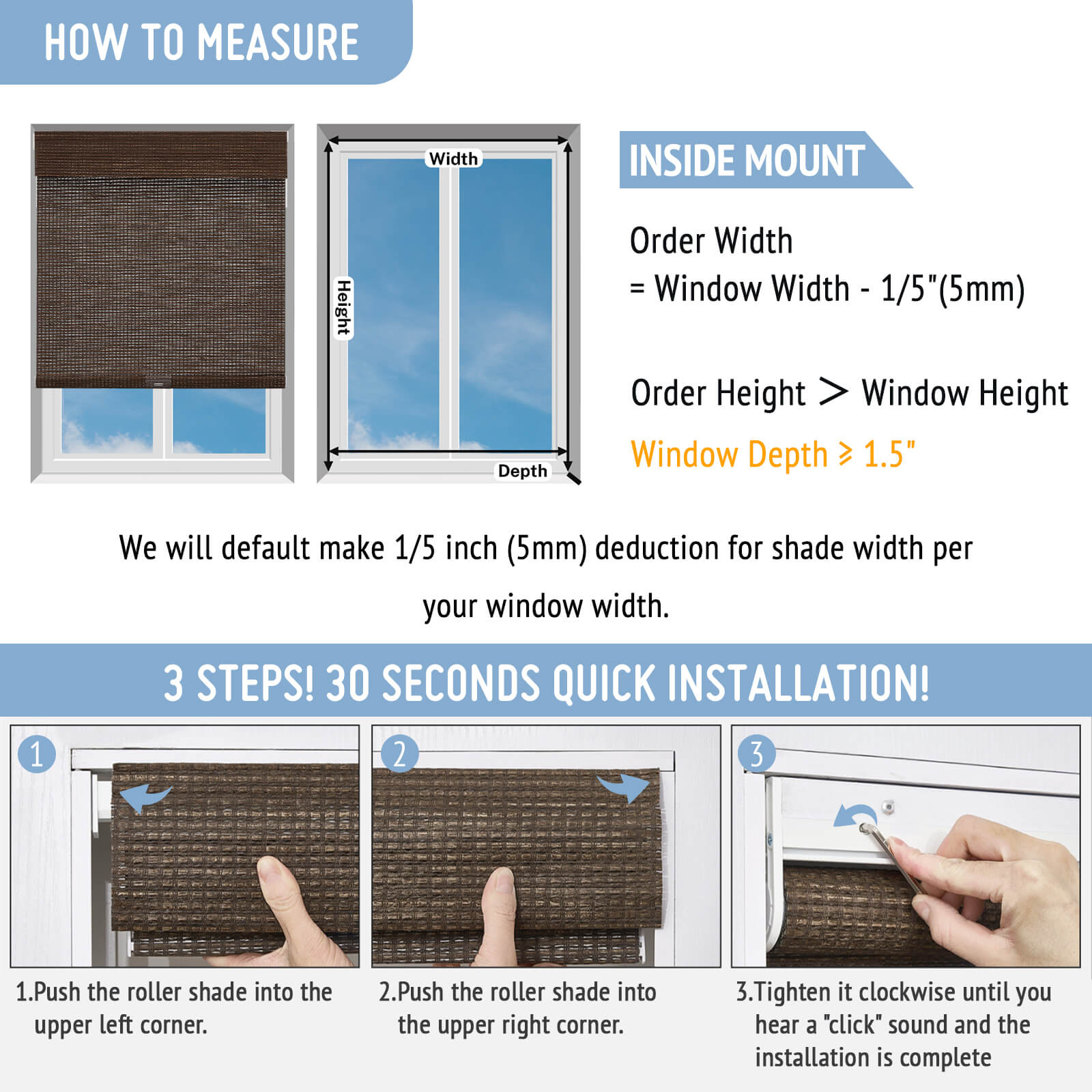 HOW TO MEASURE

Width

Height

Depth

INSIDE MOUNT

Order Width
= Window Width - 1/5"(5mm)

Order Height > Window Height

Window Depth ≥ 1.5"

We will default make 1/5 inch (5mm) deduction for shade width per your window width.

3 STEPS! 30 SECONDS QUICK INSTALLATION!

1

2

3

1.Push the roller shade into the upper left corner.

2.Push the roller shade into the upper right corner.

3.Tighten it clockwise until you hear a "click" sound and the installation is complete