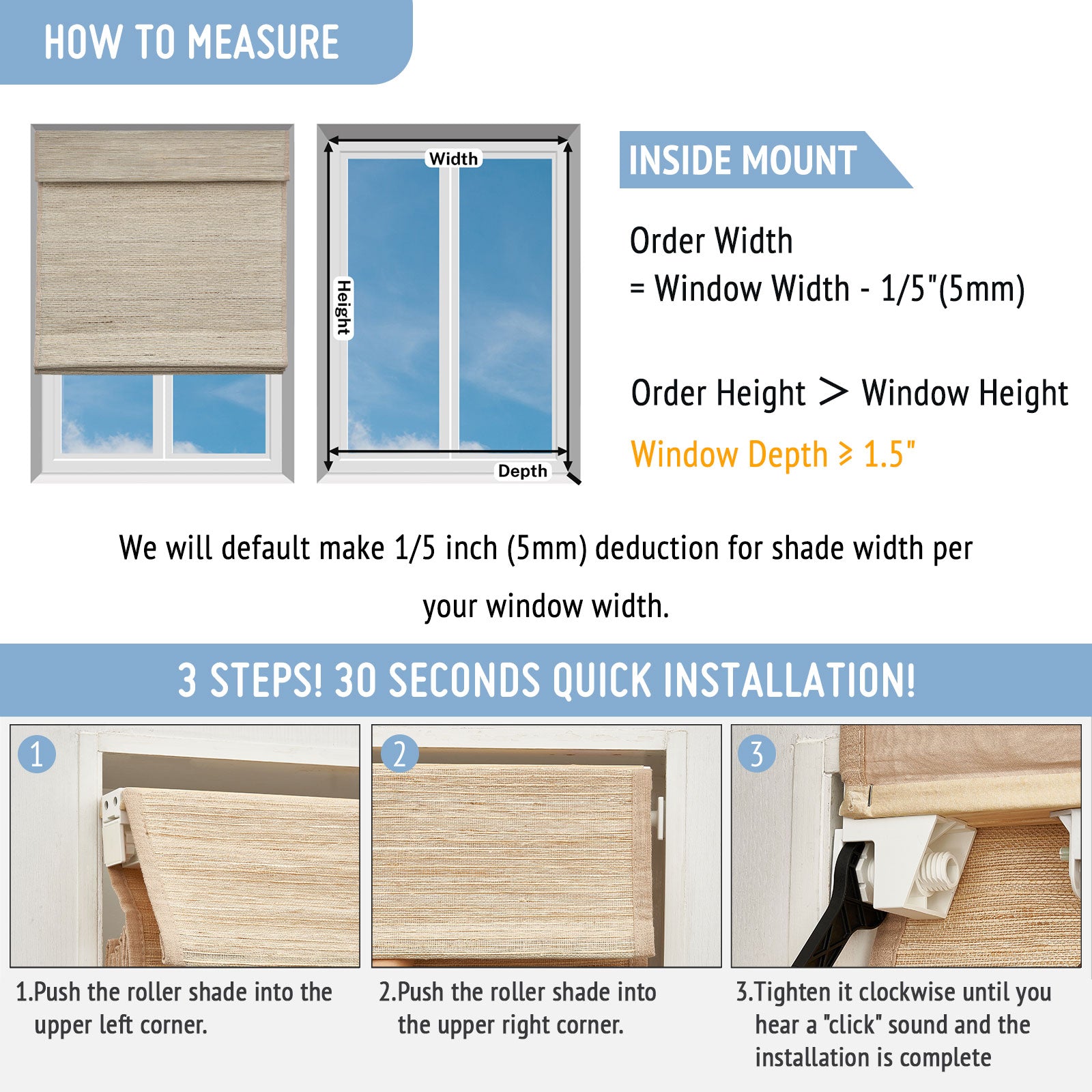 HOW TO MEASURE

Width
Height
Depth

INSIDE MOUNT

Order Width
= Window Width - 1/5"(5mm)

Order Height > Window Height

Window Depth ≥ 1.5"

We will default make 1/5 inch (5mm) deduction for shade width per your window width.

3 STEPS! 30 SECONDS QUICK INSTALLATION!

1

2

3

1.Push the roller shade into the upper left corner.

2.Push the roller shade into the upper right corner.

3.Tighten it clockwise until you hear a "click" sound and the installation is complete