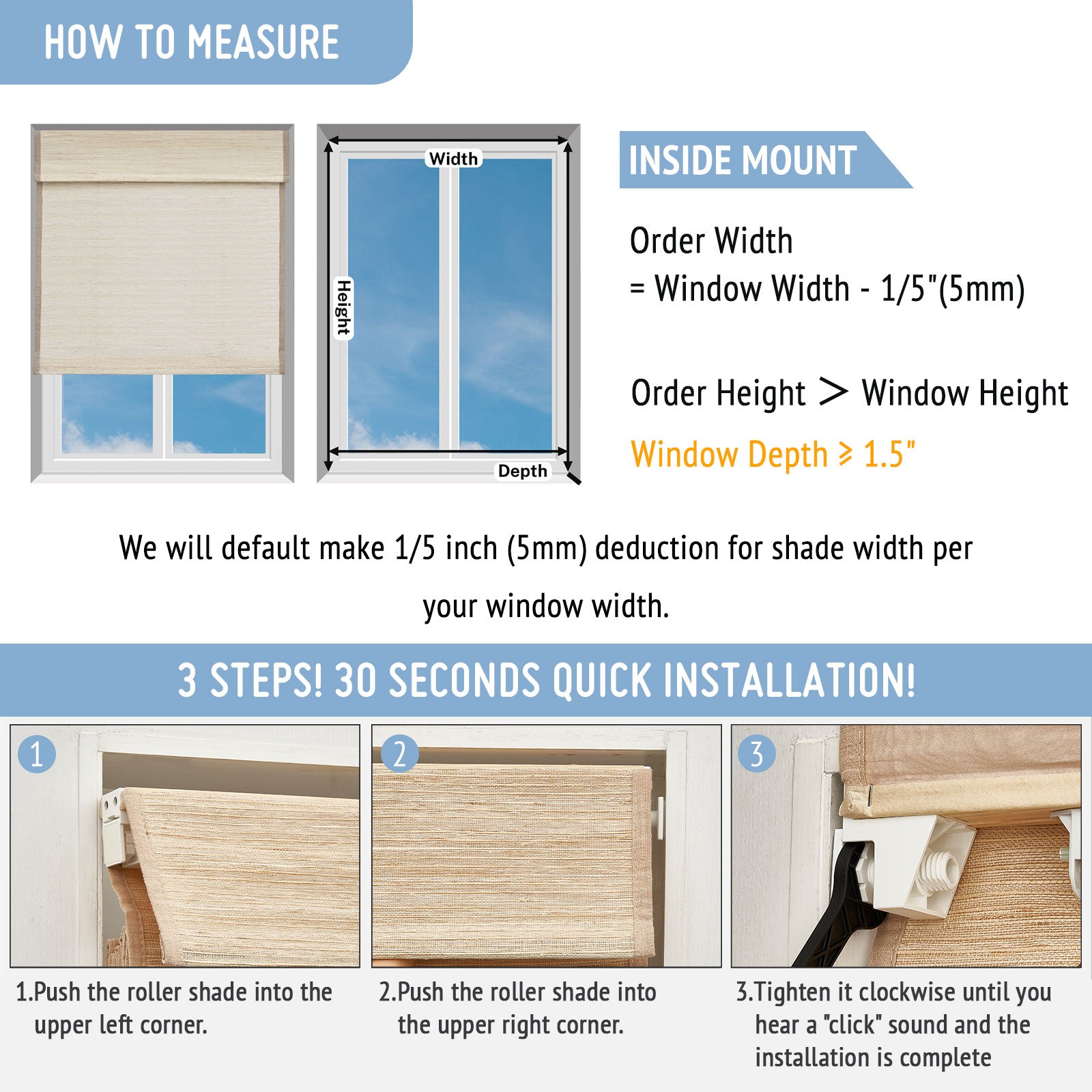 HOW TO MEASURE

Width

Height

Depth

INSIDE MOUNT

Order Width
= Window Width - 1/5"(5mm)

Order Height > Window Height

Window Depth ≥ 1.5"

We will default make 1/5 inch (5mm) deduction for shade width per your window width.

3 STEPS! 30 SECONDS QUICK INSTALLATION!

1

2

3

1.Push the roller shade into the upper left corner.

2.Push the roller shade into the upper right corner.

3.Tighten it clockwise until you hear a "click" sound and the installation is complete