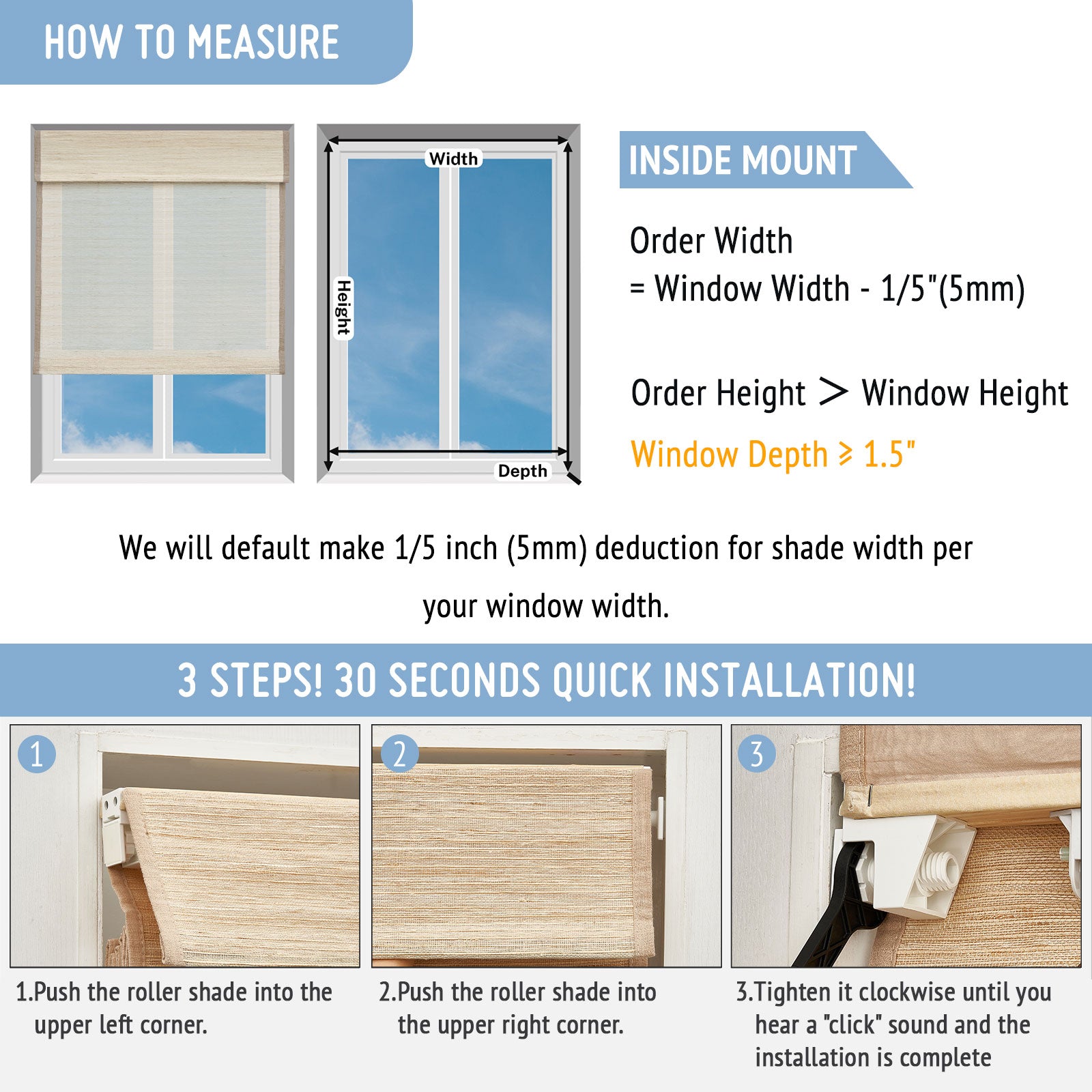 HOW TO MEASURE

Width

Height

Depth

INSIDE MOUNT

Order Width
= Window Width - 1/5"(5mm)

Order Height > Window Height

Window Depth ≥ 1.5"

We will default make 1/5 inch (5mm) deduction for shade width per your window width.

3 STEPS! 30 SECONDS QUICK INSTALLATION!

1

2

3

1.Push the roller shade into the upper left corner.

2.Push the roller shade into the upper right corner.

3.Tighten it clockwise until you hear a "click" sound and the installation is complete