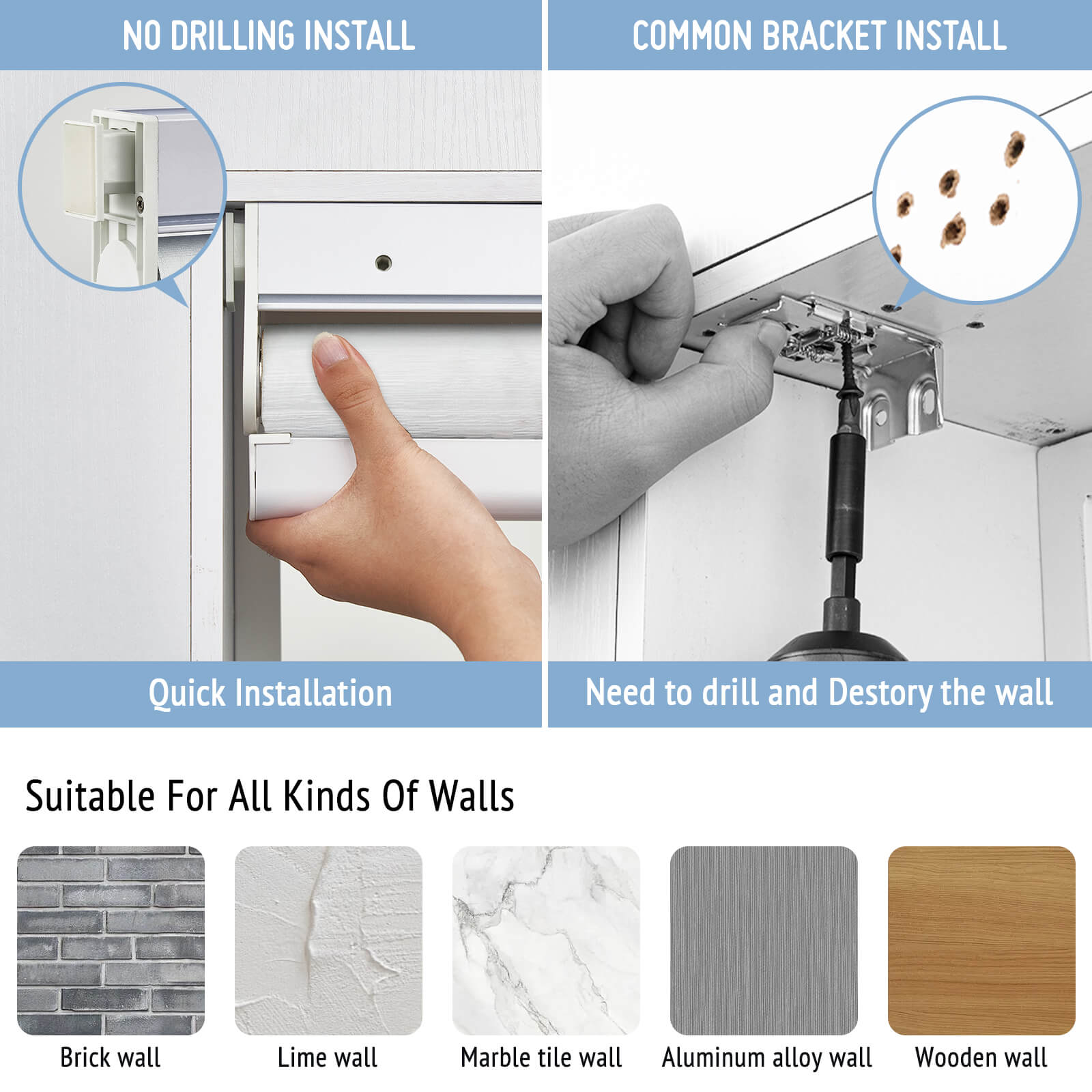 NO DRILLING INSTALL

Quick Installation

COMMON BRACKET INSTALL

Need to drill and Destory the wall

Suitable For All Kinds Of Walls

Brick wall

Lime wall

Marble tile wall

Aluminum alloy wall

Wooden wall