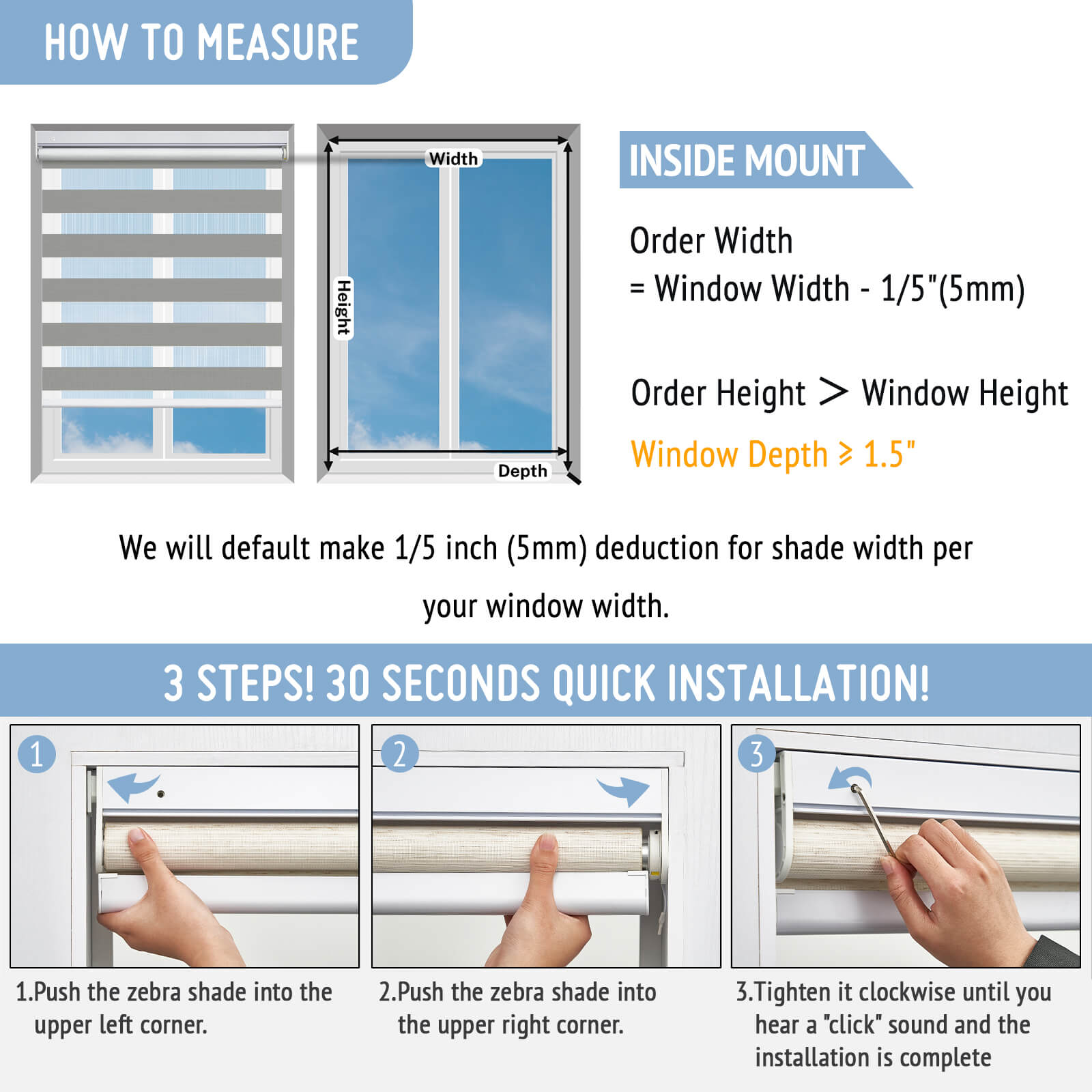 HOW TO MEASURE

Width

Height

Depth

INSIDE MOUNT

Order Width
= Window Width - 1/5"(5mm)

Order Height > Window Height

Window Depth ≥ 1.5"

We will default make 1/5 inch (5mm) deduction for shade width per your window width.

3 STEPS! 30 SECONDS QUICK INSTALLATION!

1

2

3

1.Push the zebra shade into the upper left corner.

2.Push the zebra shade into the upper right corner.

3.Tighten it clockwise until you hear a "click" sound and the installation is complete