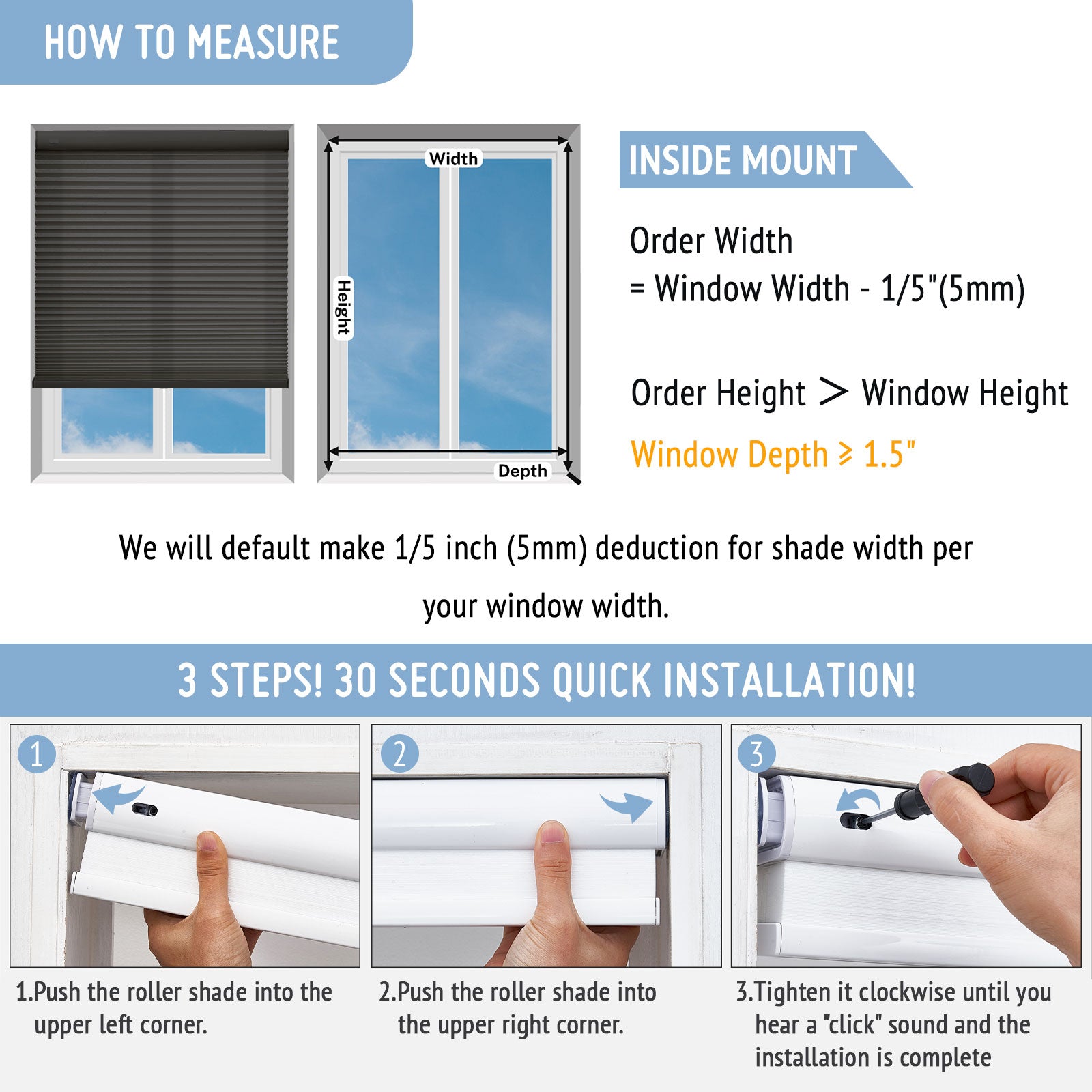 HOW TO MEASURE

Width

Height

Depth

INSIDE MOUNT

Order Width
= Window Width - 1/5"(5mm)

Order Height > Window Height

Window Depth ≥ 1.5"

We will default make 1/5 inch (5mm) deduction for shade width per your window width.

3 STEPS! 30 SECONDS QUICK INSTALLATION!

1

2

3

1.Push the roller shade into the upper left corner.

2.Push the roller shade into the upper right corner.

3.Tighten it clockwise until you hear a "click" sound and the installation is complete