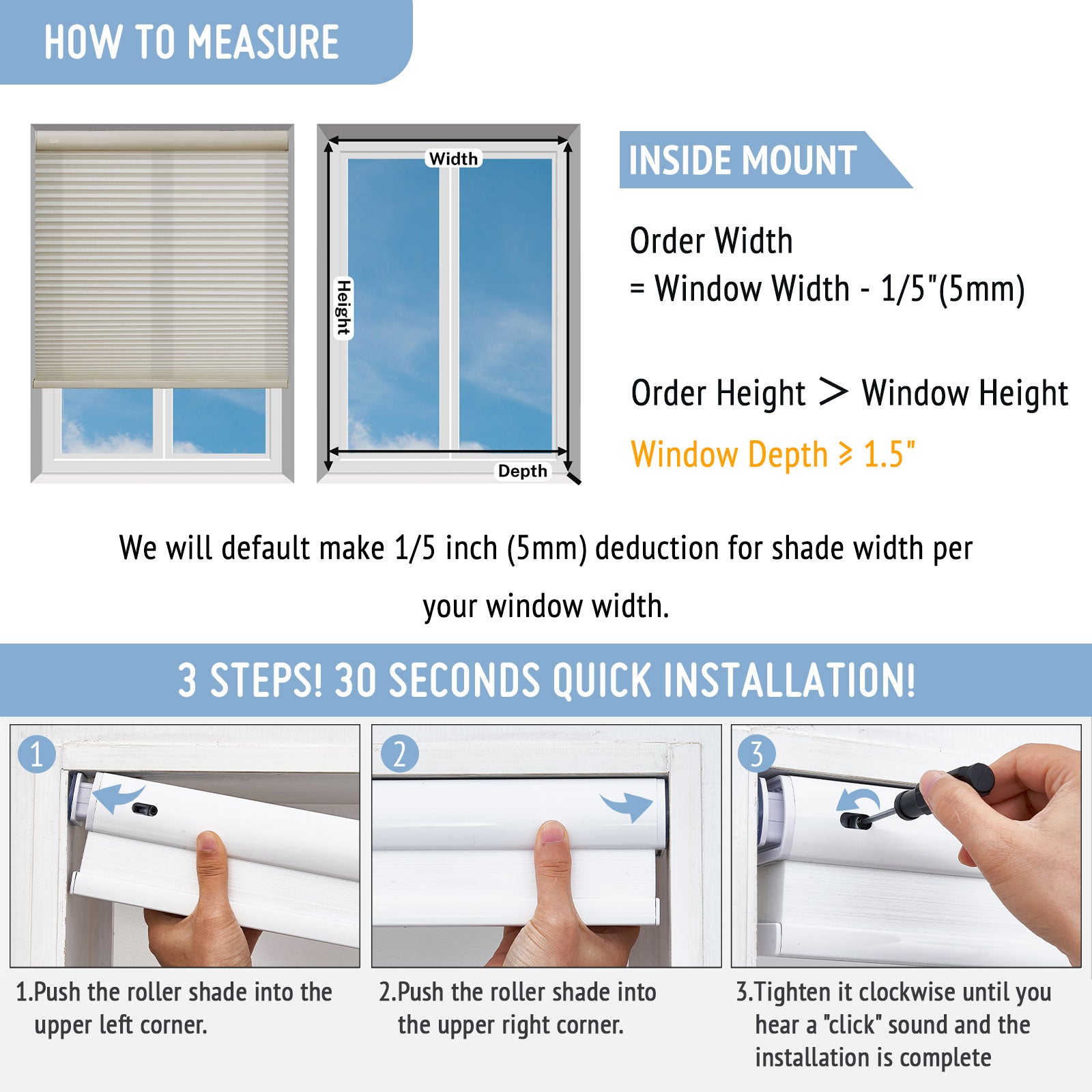 HOW TO MEASURE

Width

Height

Depth

INSIDE MOUNT

Order Width
= Window Width - 1/5"(5mm)

Order Height > Window Height

Window Depth ≥ 1.5"

We will default make 1/5 inch (5mm) deduction for shade width per your window width.

3 STEPS! 30 SECONDS QUICK INSTALLATION!

1

2

3

1.Push the roller shade into the upper left corner.

2.Push the roller shade into the upper right corner.

3.Tighten it clockwise until you hear a "click" sound and the installation is complete