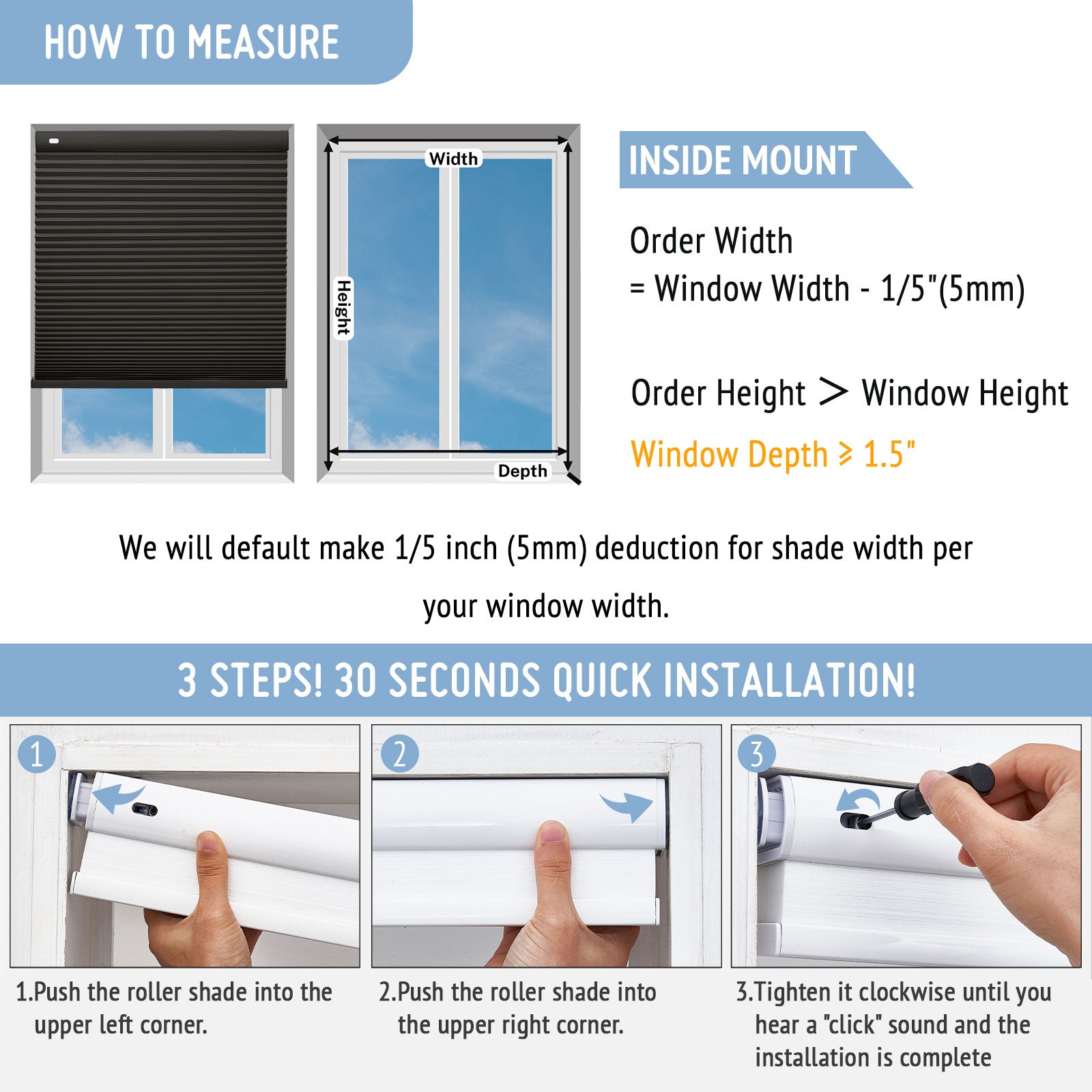 HOW TO MEASURE

Width

Height

Depth

INSIDE MOUNT

Order Width
= Window Width - 1/5"(5mm)

Order Height > Window Height

Window Depth ≥ 1.5"

We will default make 1/5 inch (5mm) deduction for shade width per your window width.

3 STEPS! 30 SECONDS QUICK INSTALLATION!

1

2

3

1.Push the roller shade into the upper left corner.

2.Push the roller shade into the upper right corner.

3.Tighten it clockwise until you hear a "click" sound and the installation is complete