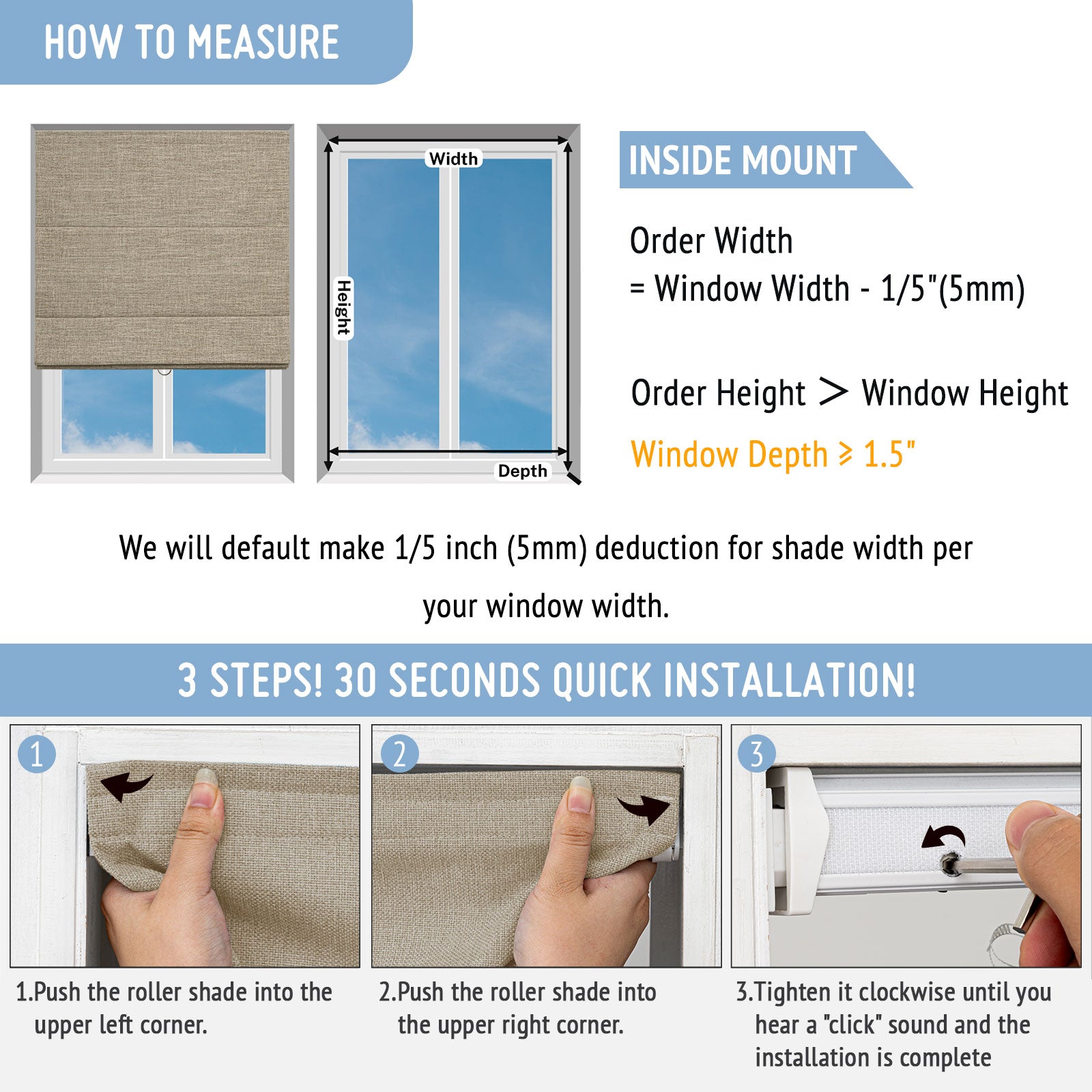 HOW TO MEASURE

Width

Height

Depth

INSIDE MOUNT

Order Width
= Window Width - 1/5"(5mm)

Order Height > Window Height

Window Depth ≥ 1.5"

We will default make 1/5 inch (5mm) deduction for shade width per your window width.

3 STEPS! 30 SECONDS QUICK INSTALLATION!

1

2

3

1.Push the roller shade into the upper left corner.

2.Push the roller shade into the upper right corner.

3.Tighten it clockwise until you hear a "click" sound and the installation is complete