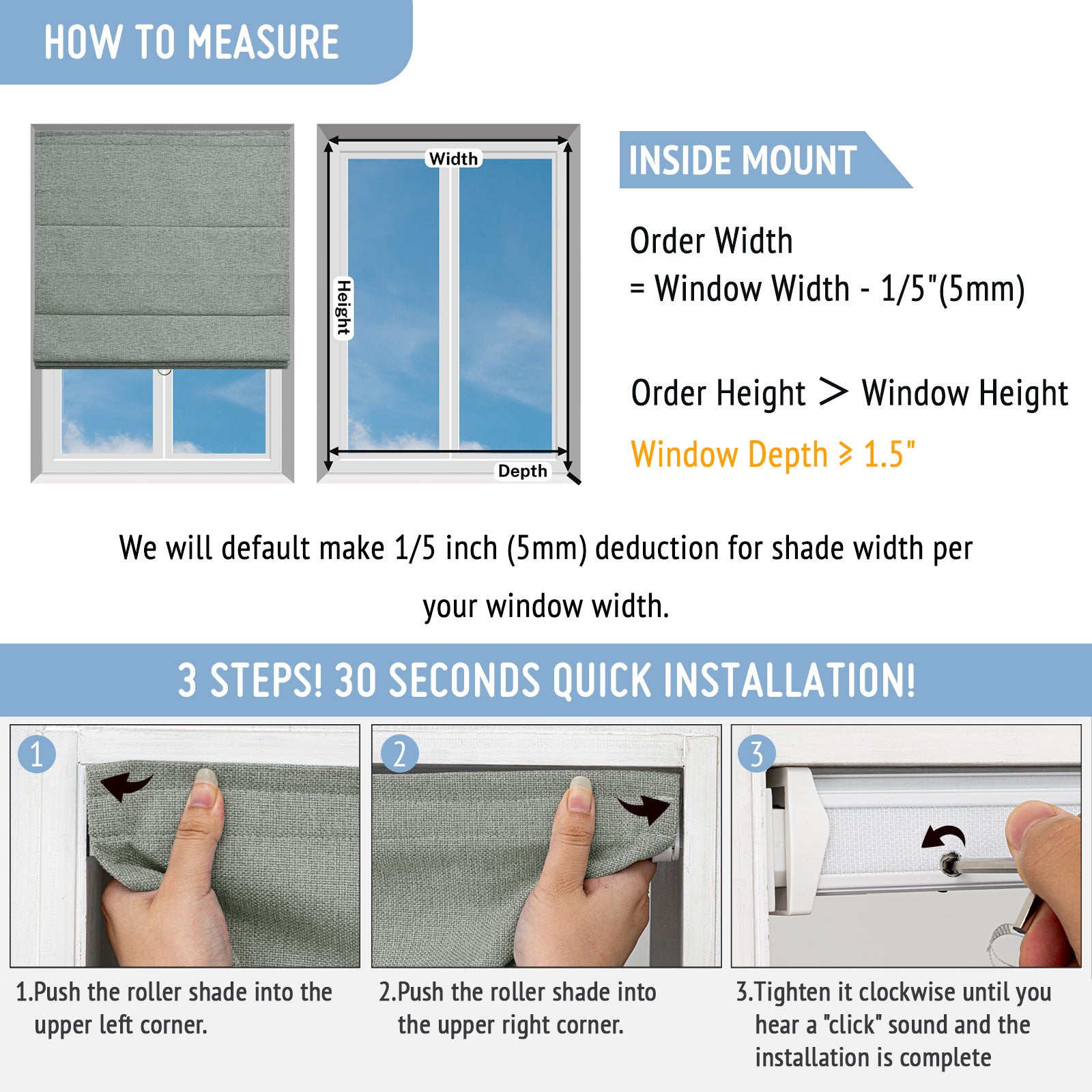 HOW TO MEASURE

Width

Height

Depth

INSIDE MOUNT

Order Width
= Window Width - 1/5"(5mm)

Order Height > Window Height

Window Depth ≥ 1.5"

We will default make 1/5 inch (5mm) deduction for shade width per your window width.

3 STEPS! 30 SECONDS QUICK INSTALLATION!

1

2

3

1.Push the roller shade into the upper left corner.

2.Push the roller shade into the upper right corner.

3.Tighten it clockwise until you hear a "click" sound and the installation is complete