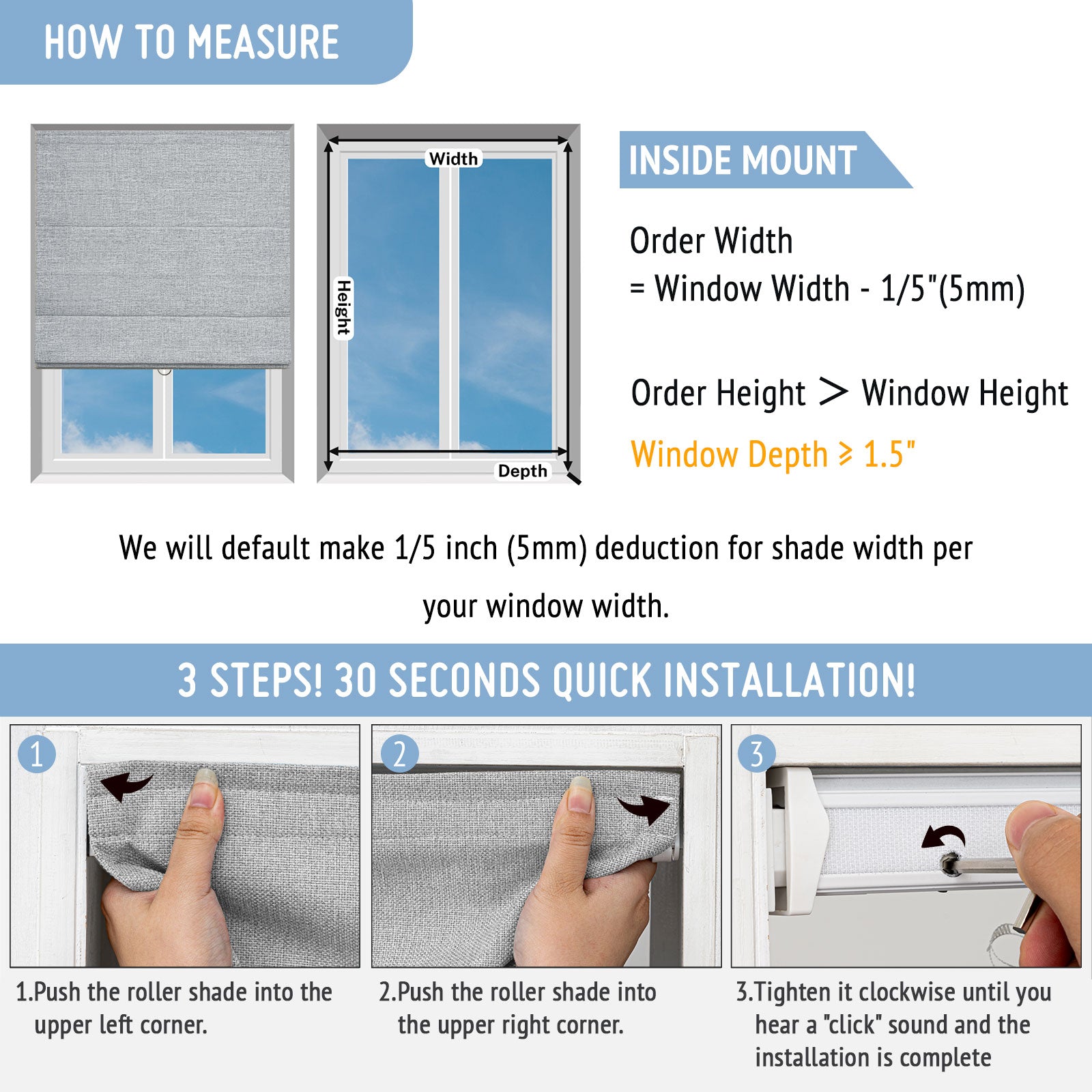 HOW TO MEASURE

Width

Height

Depth

INSIDE MOUNT

Order Width
= Window Width - 1/5"(5mm)

Order Height > Window Height

Window Depth ≥ 1.5"

We will default make 1/5 inch (5mm) deduction for shade width per your window width.

3 STEPS! 30 SECONDS QUICK INSTALLATION!

1

2

3

1.Push the roller shade into the upper left corner.

2.Push the roller shade into the upper right corner.

3.Tighten it clockwise until you hear a "click" sound and the installation is complete