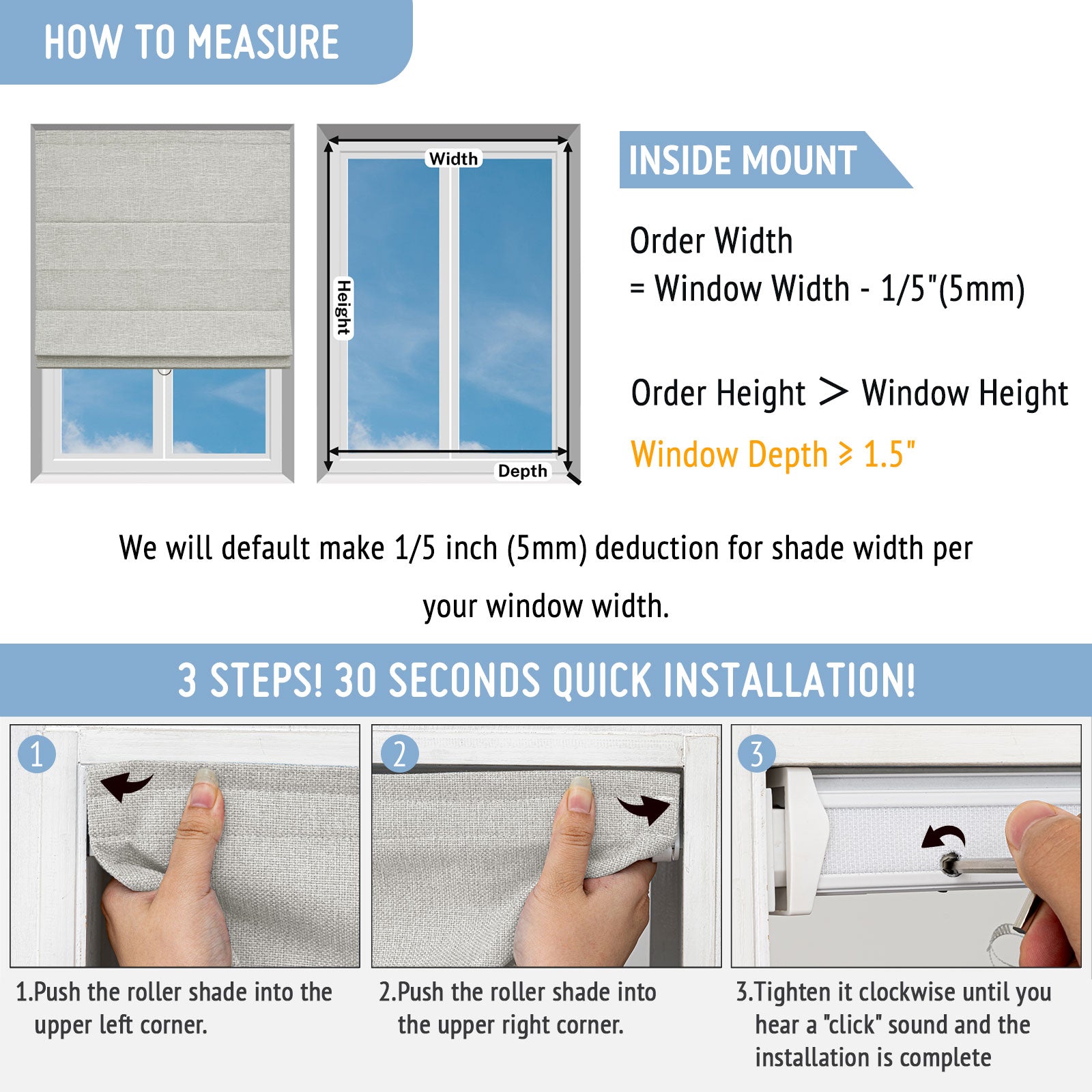 HOW TO MEASURE

Width

Height

Depth

INSIDE MOUNT

Order Width
= Window Width - 1/5"(5mm)

Order Height > Window Height

Window Depth ≥ 1.5"

We will default make 1/5 inch (5mm) deduction for shade width per your window width.

3 STEPS! 30 SECONDS QUICK INSTALLATION!

1

2

3

1.Push the roller shade into the upper left corner.

2.Push the roller shade into the upper right corner.

3.Tighten it clockwise until you hear a "click" sound and the installation is complete