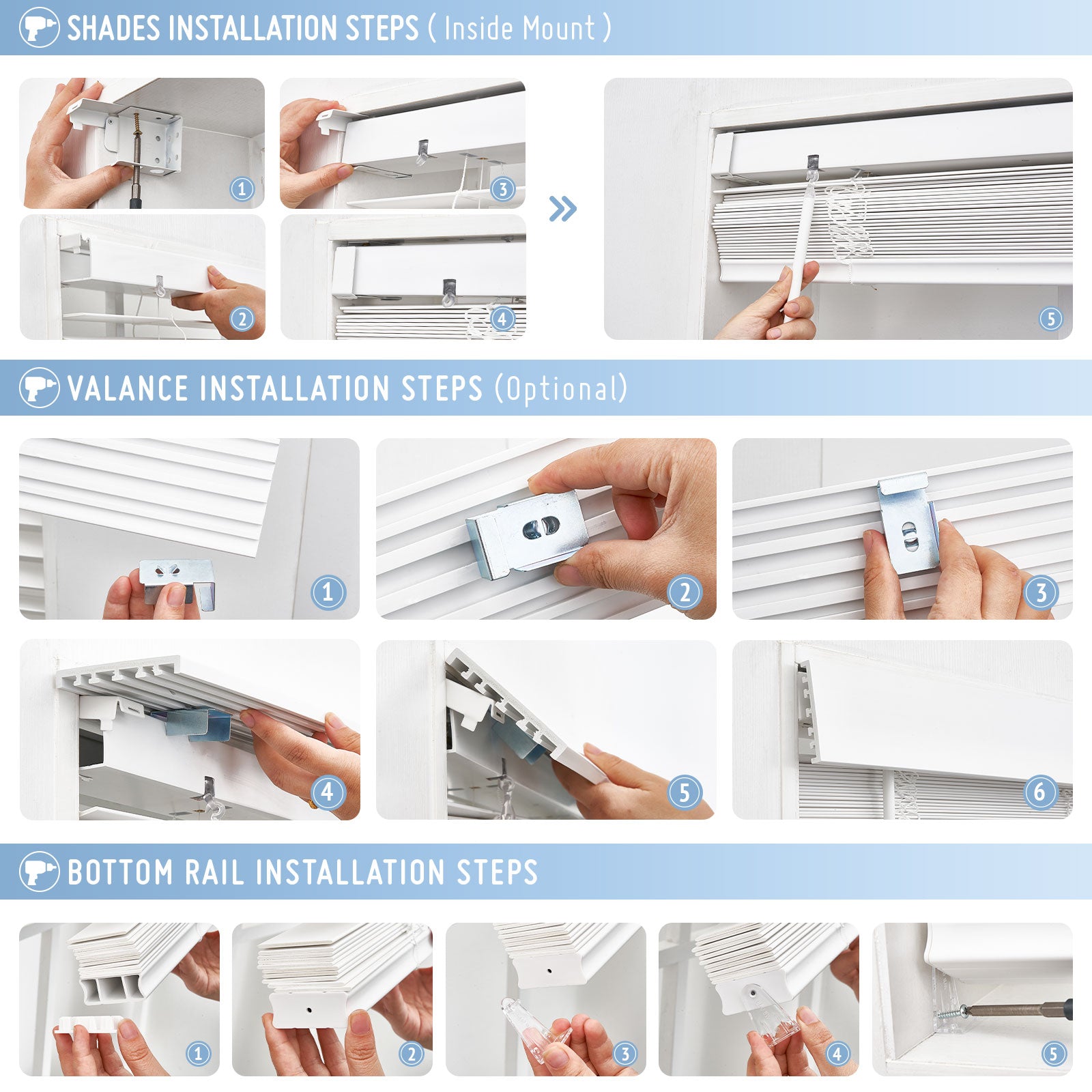 SHADES INSTALLATION STEPS ( Inside Mount )

1
3
2
4
5

VALANCE INSTALLATION STEPS (Optional)

1
2
3
4
5
6

BOTTOM RAIL INSTALLATION STEPS

1
2
3
4
5