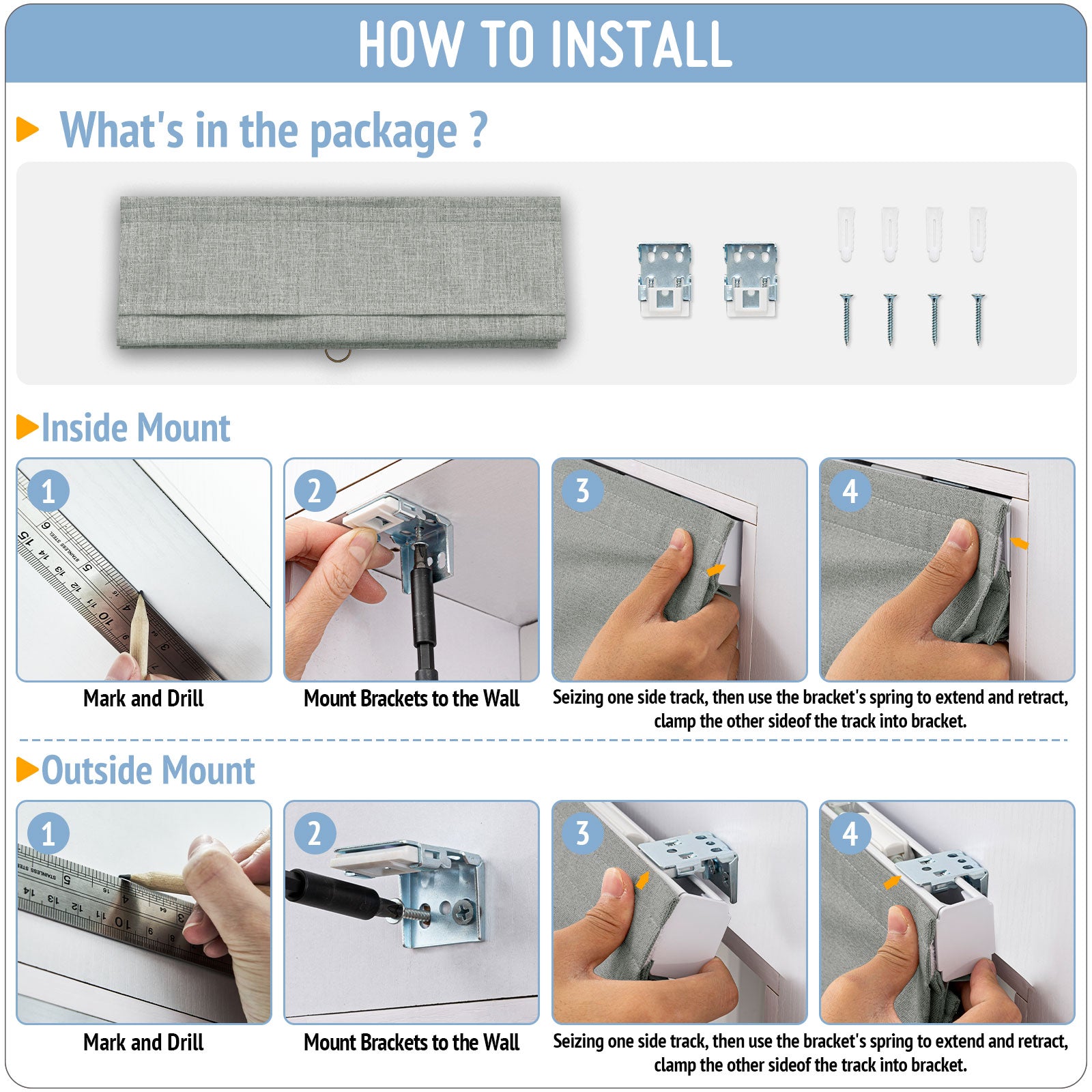 HOW TO INSTALL

What's in the package ?

Inside Mount

1

2

3

4

Mark and Drill

Mount Brackets to the Wall

Seizing one side track, then use the bracket's spring to extend and retract, clamp the other sideof the track into bracket.

Outside Mount

1

2

3

4

Mark and Drill

Mount Brackets to the Wall

Seizing one side track, then use the bracket's spring to extend and retract, clamp the other sideof the track into bracket.