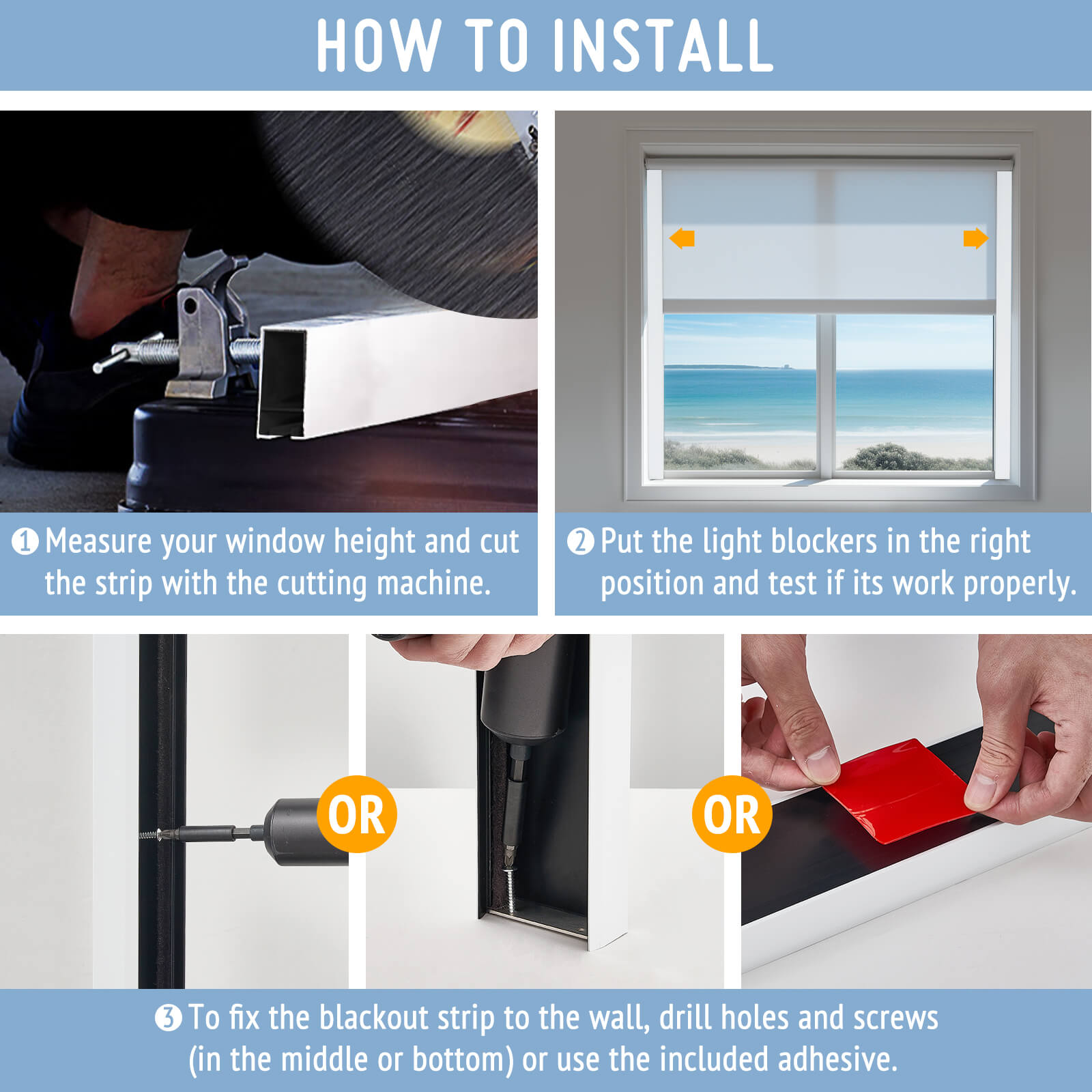 HOW TO INSTALL

❶ Measure your window height and cut the strip with the cutting machine.

❷ Put the light blockers in the right position and test if its work properly.

OR

OR

❸ To fix the blackout strip to the wall, drill holes and screws (in the middle or bottom) or use the included adhesive.