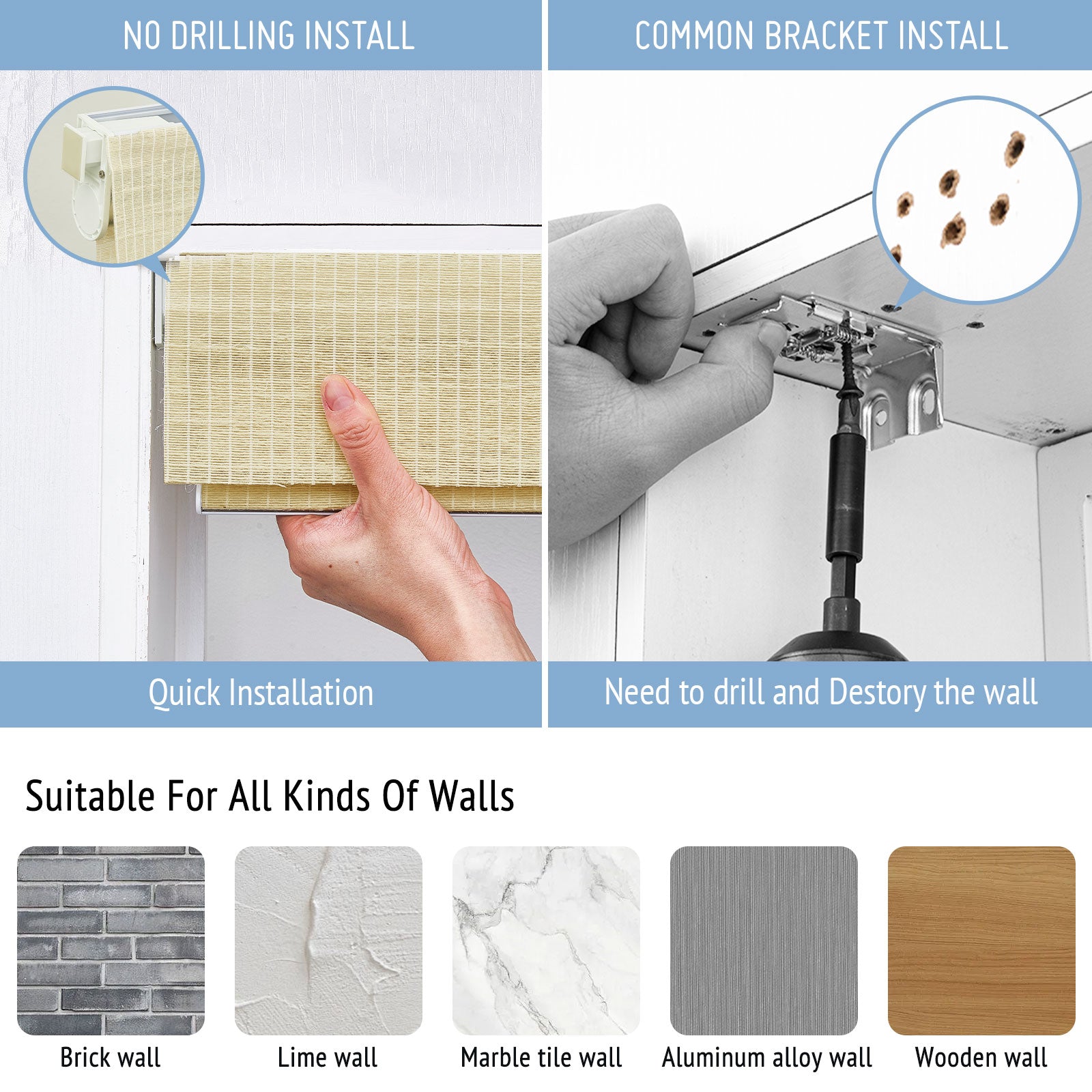 NO DRILLING INSTALL

Quick Installation

COMMON BRACKET INSTALL

Need to drill and Destory the wall

Suitable For All Kinds Of Walls

Brick wall

Lime wall

Marble tile wall

Aluminum alloy wall

Wooden wall