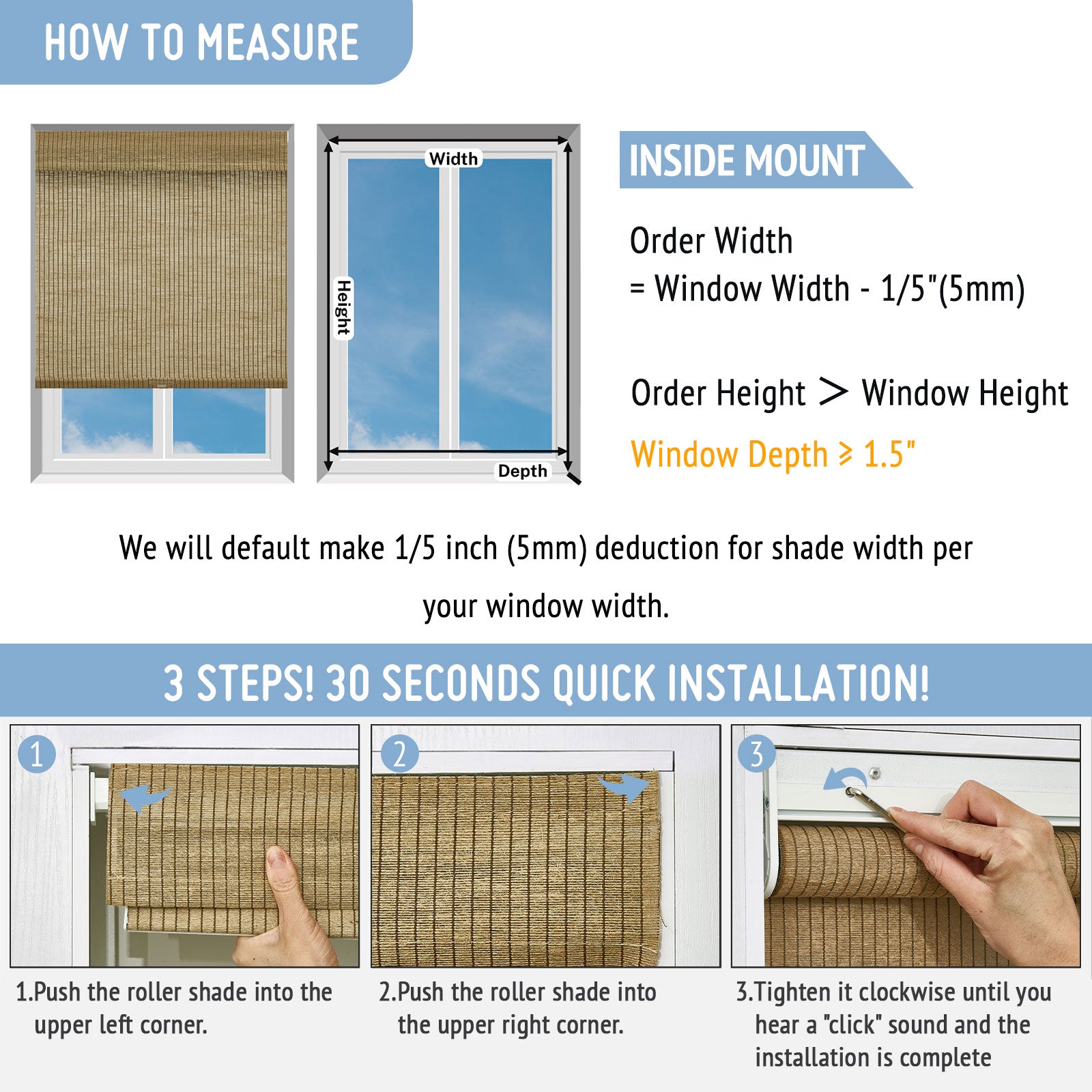 HOW TO MEASURE

Width

Height

Depth

INSIDE MOUNT

Order Width
= Window Width - 1/5"(5mm)

Order Height > Window Height

Window Depth ≥ 1.5"

We will default make 1/5 inch (5mm) deduction for shade width per your window width.

3 STEPS! 30 SECONDS QUICK INSTALLATION!

1

2

3

1.Push the roller shade into the upper left corner.

2.Push the roller shade into the upper right corner.

3.Tighten it clockwise until you hear a "click" sound and the installation is complete