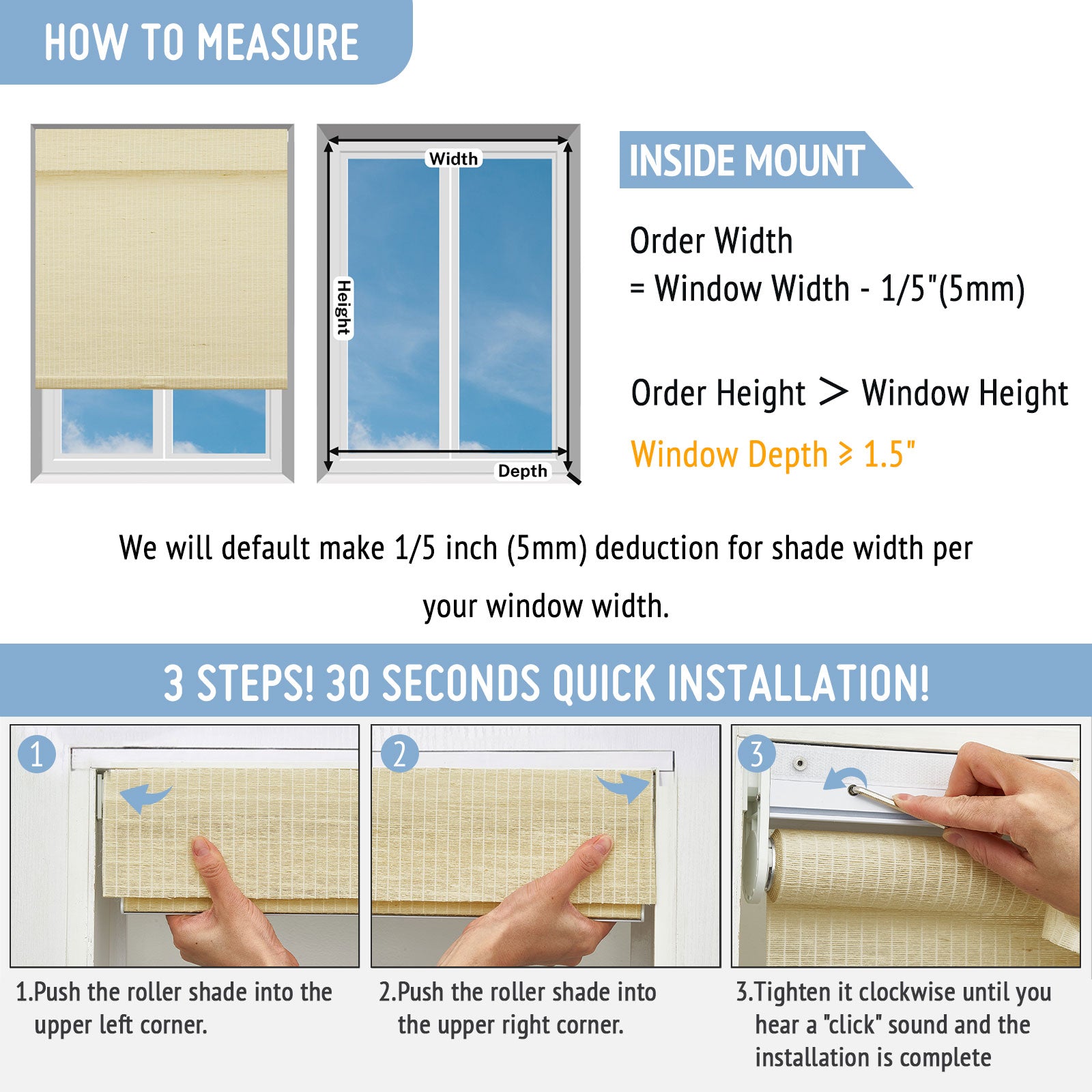 HOW TO MEASURE

Width

Height

Depth

INSIDE MOUNT

Order Width
= Window Width - 1/5"(5mm)

Order Height > Window Height

Window Depth ≥ 1.5"

We will default make 1/5 inch (5mm) deduction for shade width per your window width.

3 STEPS! 30 SECONDS QUICK INSTALLATION!

1

2

3

1.Push the roller shade into the upper left corner.

2.Push the roller shade into the upper right corner.

3.Tighten it clockwise until you hear a "click" sound and the installation is complete