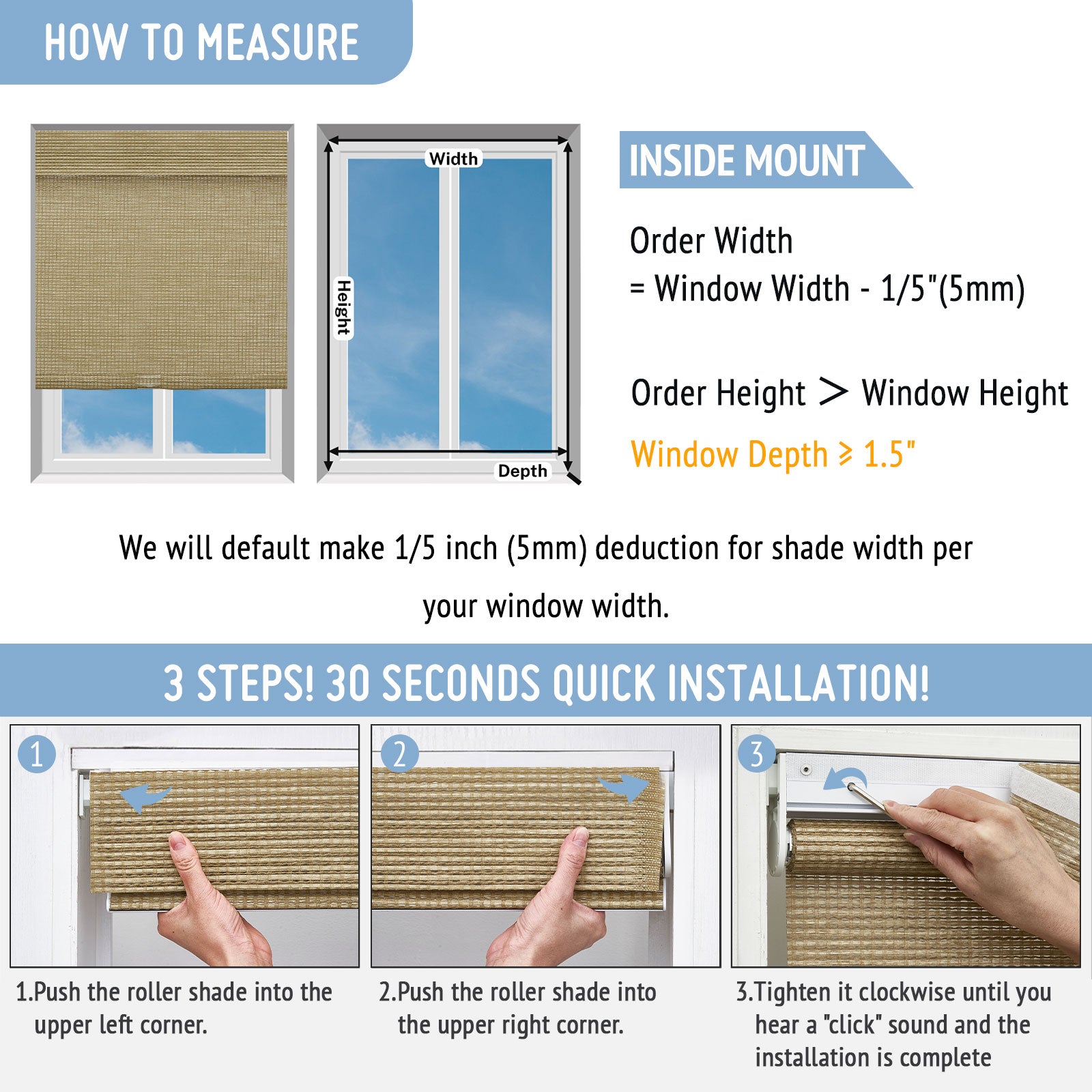 HOW TO MEASURE

Width

Height

Depth

INSIDE MOUNT

Order Width
= Window Width - 1/5"(5mm)

Order Height > Window Height

Window Depth ≥ 1.5"

We will default make 1/5 inch (5mm) deduction for shade width per your window width.

3 STEPS! 30 SECONDS QUICK INSTALLATION!

1

2

3

1.Push the roller shade into the upper left corner.

2.Push the roller shade into the upper right corner.

3.Tighten it clockwise until you hear a "click" sound and the installation is complete