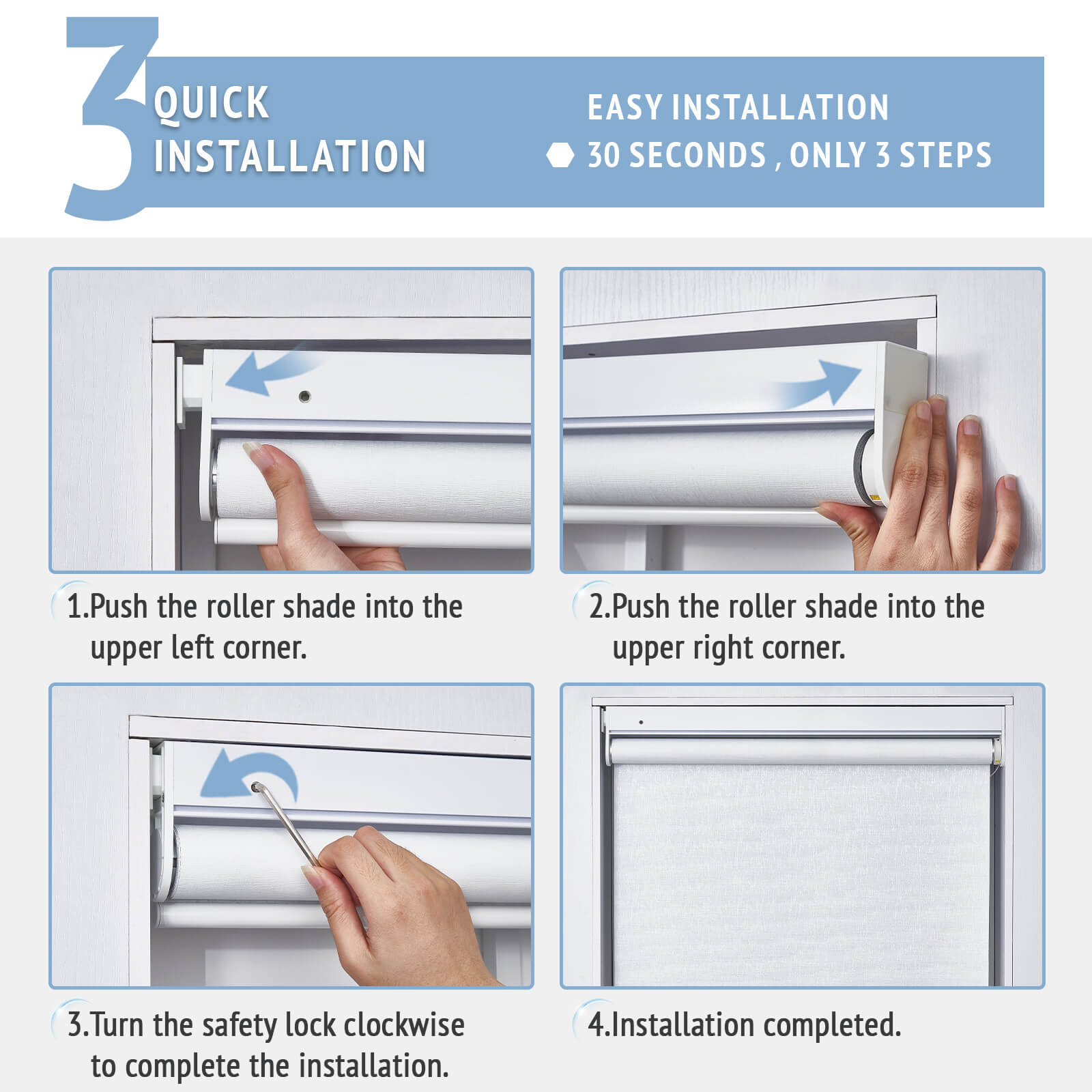 3 QUICK INSTALLATION

EASY INSTALLATION
30 SECONDS , ONLY 3 STEPS

1.Push the roller shade into the upper left corner.

2.Push the roller shade into the upper right corner.

3.Turn the safety lock clockwise to complete the installation.

4.Installation completed.