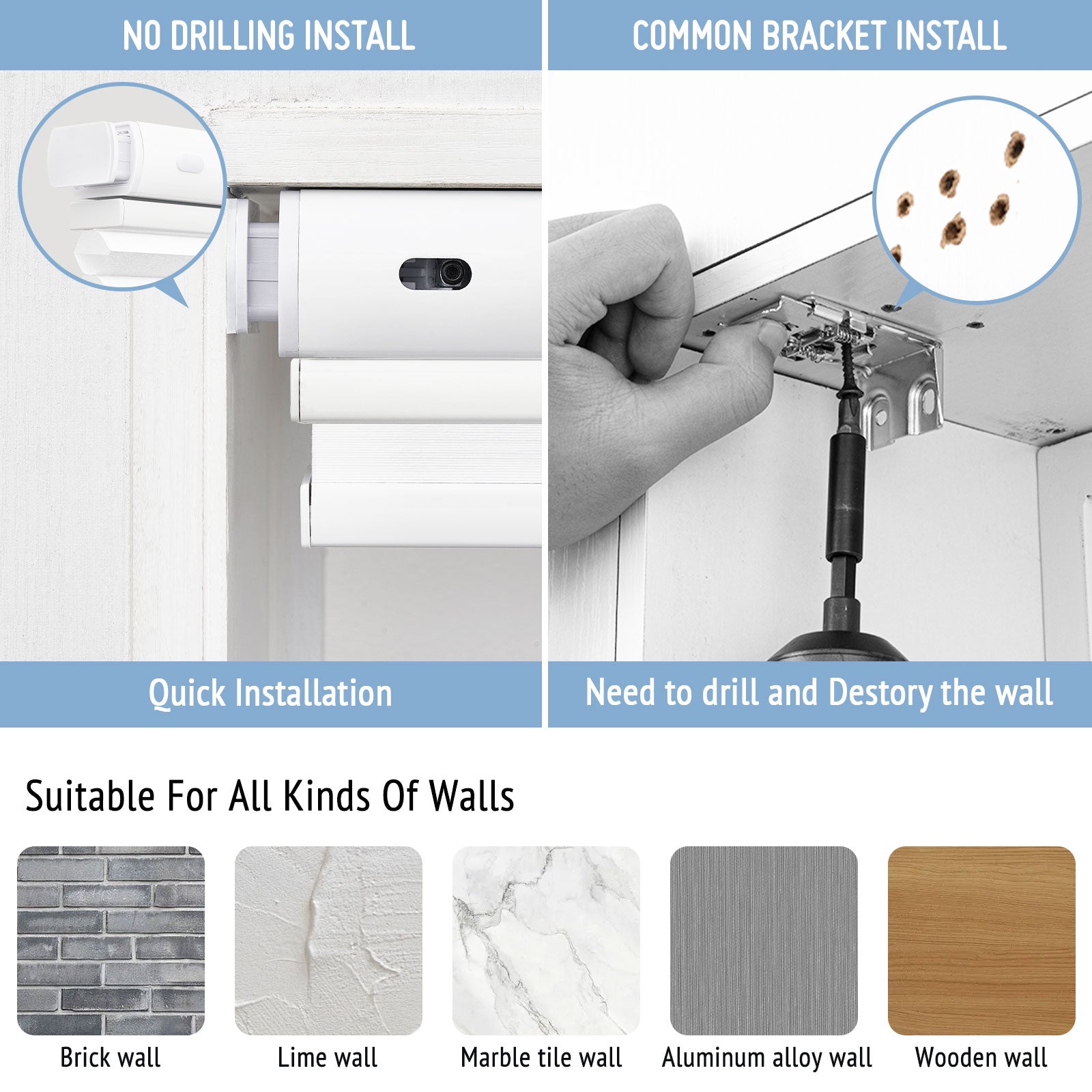 NO DRILLING INSTALL

Quick Installation

COMMON BRACKET INSTALL

Need to drill and Destory the wall

Suitable For All Kinds Of Walls

Brick wall

Lime wall

Marble tile wall

Aluminum alloy wall

Wooden wall