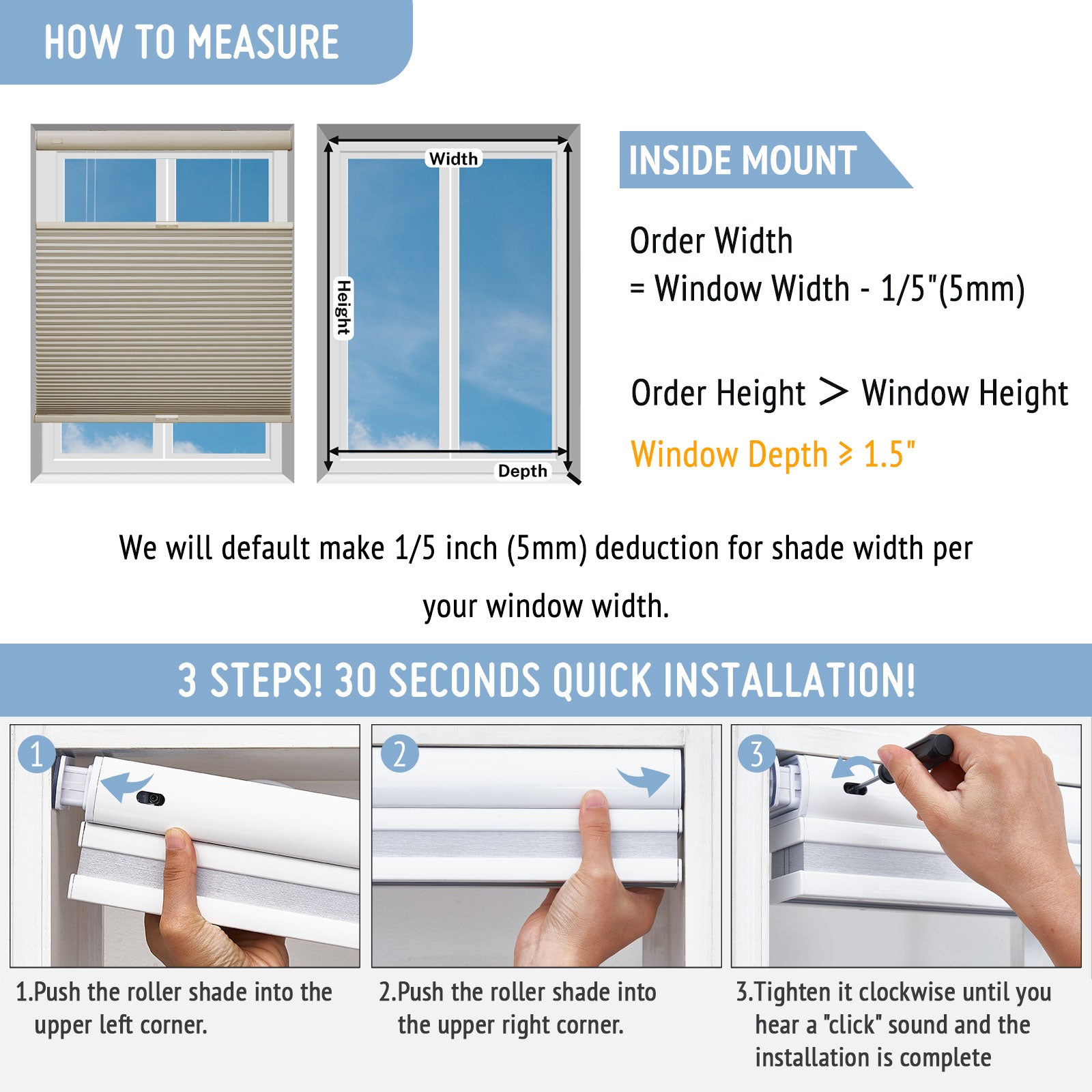 HOW TO MEASURE

Width

Height

Depth

INSIDE MOUNT

Order Width
= Window Width - 1/5"(5mm)

Order Height > Window Height

Window Depth ≥ 1.5"

We will default make 1/5 inch (5mm) deduction for shade width per your window width.

3 STEPS! 30 SECONDS QUICK INSTALLATION!

1

2

3

1.Push the roller shade into the upper left corner.

2.Push the roller shade into the upper right corner.

3.Tighten it clockwise until you hear a "click" sound and the installation is complete