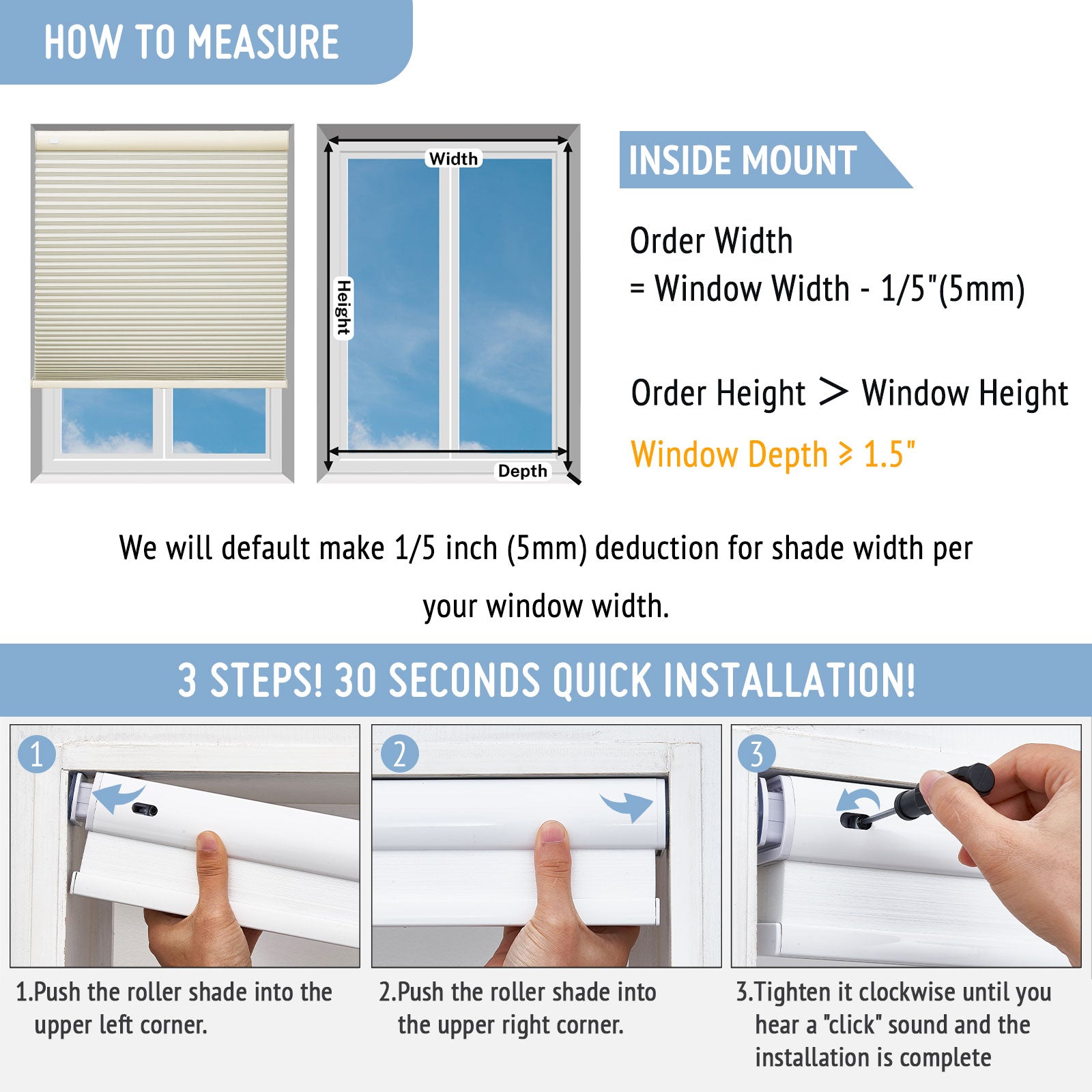 HOW TO MEASURE

Width

Height

Depth

INSIDE MOUNT

Order Width
= Window Width - 1/5"(5mm)

Order Height > Window Height

Window Depth ≥ 1.5"

We will default make 1/5 inch (5mm) deduction for shade width per your window width.

3 STEPS! 30 SECONDS QUICK INSTALLATION!

1

2

3

1.Push the roller shade into the upper left corner.

2.Push the roller shade into the upper right corner.

3.Tighten it clockwise until you hear a "click" sound and the installation is complete