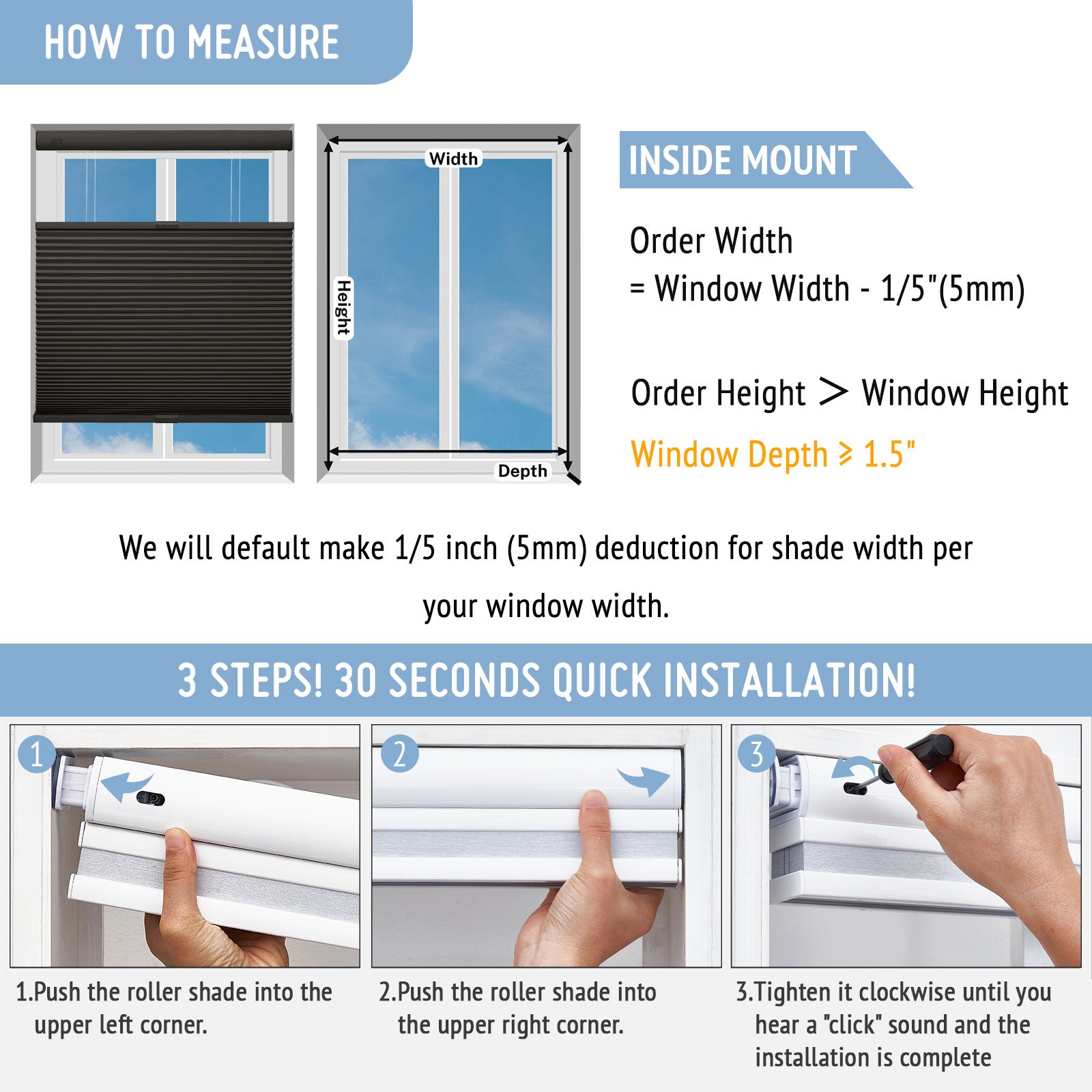 HOW TO MEASURE

Width

Height

Depth

INSIDE MOUNT

Order Width
= Window Width - 1/5"(5mm)

Order Height > Window Height

Window Depth ≥ 1.5"

We will default make 1/5 inch (5mm) deduction for shade width per your window width.

3 STEPS! 30 SECONDS QUICK INSTALLATION!

1

2

3

1.Push the roller shade into the upper left corner.

2.Push the roller shade into the upper right corner.

3.Tighten it clockwise until you hear a "click" sound and the installation is complete