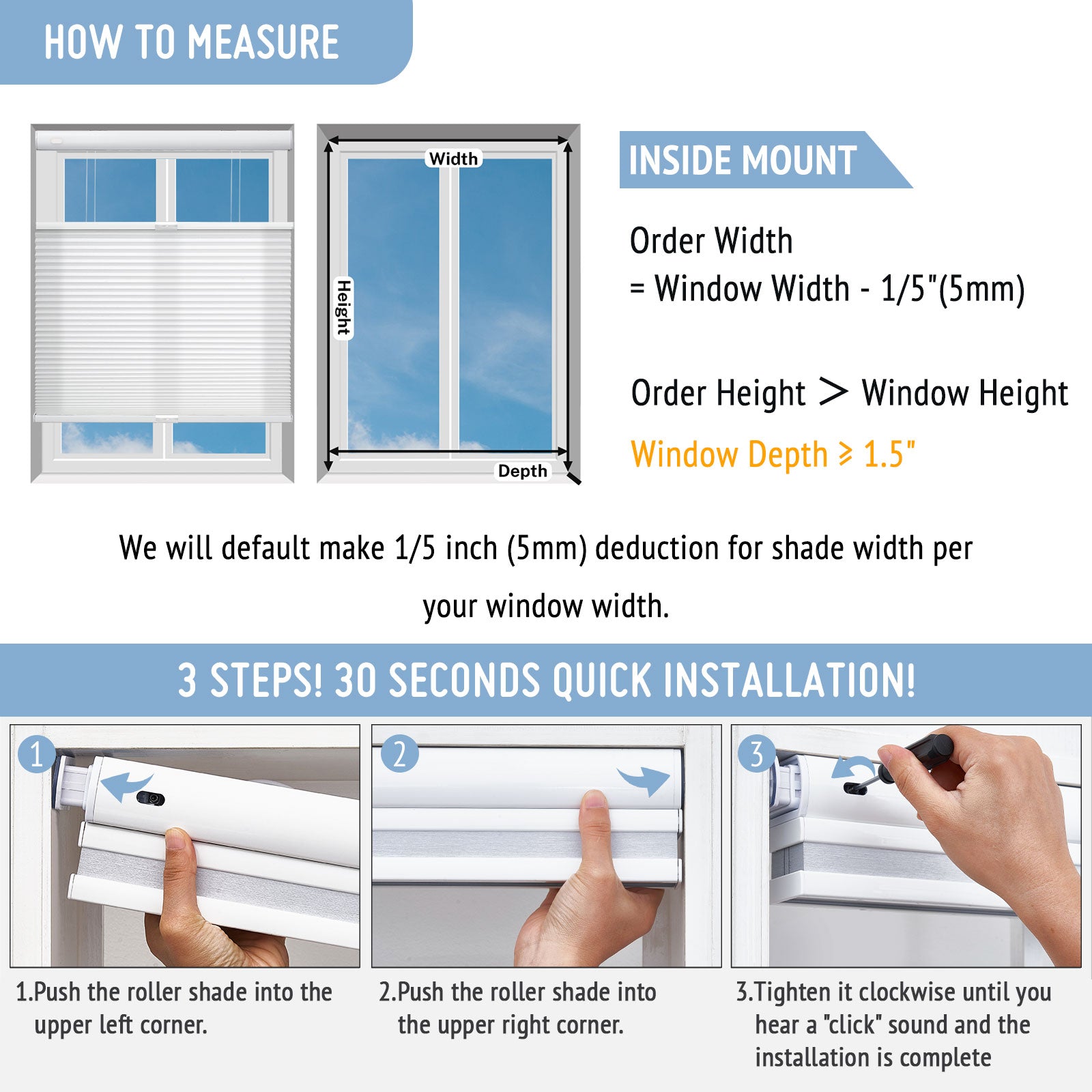 HOW TO MEASURE

Width

Height

Depth

INSIDE MOUNT

Order Width
= Window Width - 1/5"(5mm)

Order Height > Window Height

Window Depth ≥ 1.5"

We will default make 1/5 inch (5mm) deduction for shade width per your window width.

3 STEPS! 30 SECONDS QUICK INSTALLATION!

1

2

3

1.Push the roller shade into the upper left corner.

2.Push the roller shade into the upper right corner.

3.Tighten it clockwise until you hear a "click" sound and the installation is complete