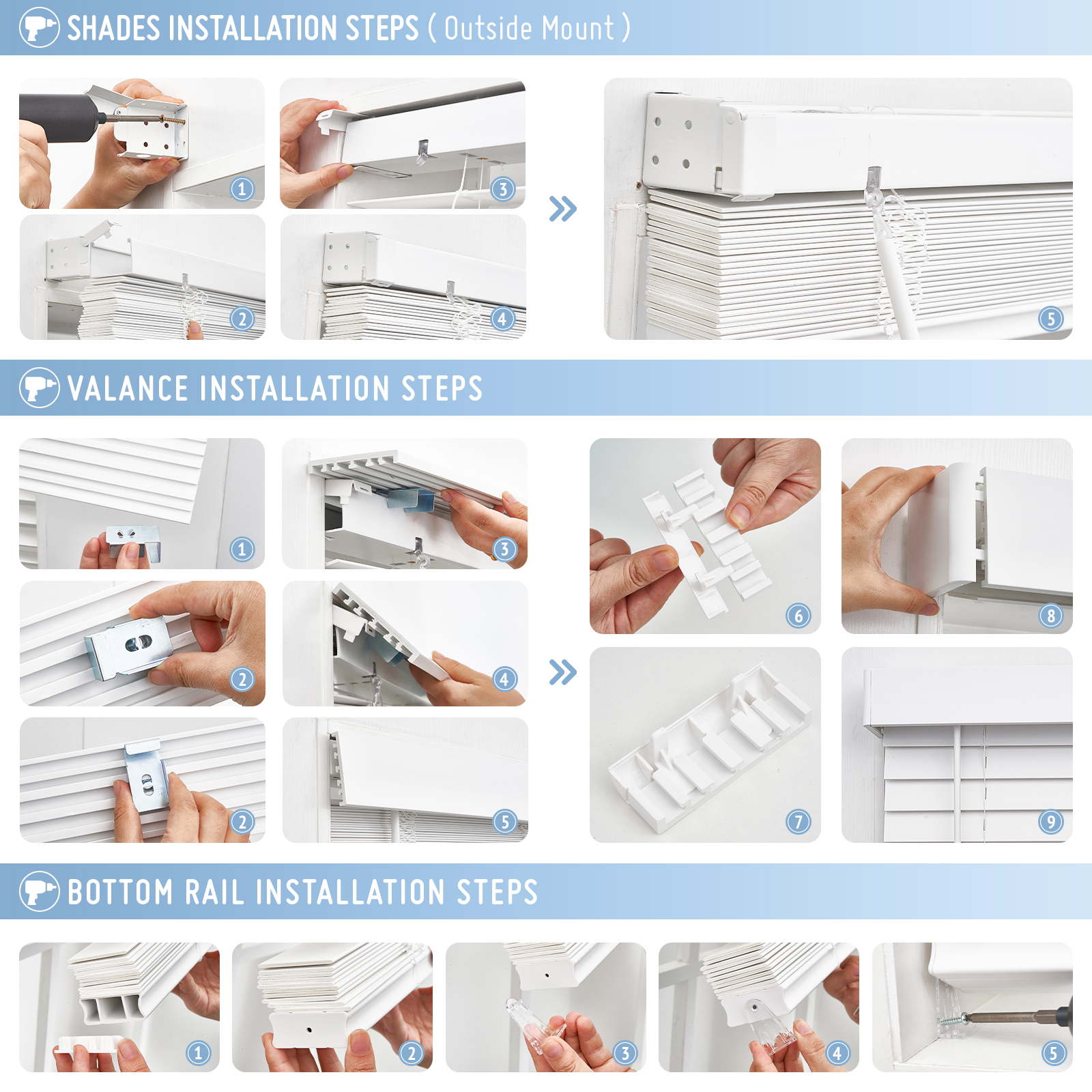 SHADES INSTALLATION STEPS ( Outside Mount )

1
3
2
4
5

VALANCE INSTALLATION STEPS

1
3
2
4
2
5
6
8
7
9

BOTTOM RAIL INSTALLATION STEPS

1
2
3
4
5