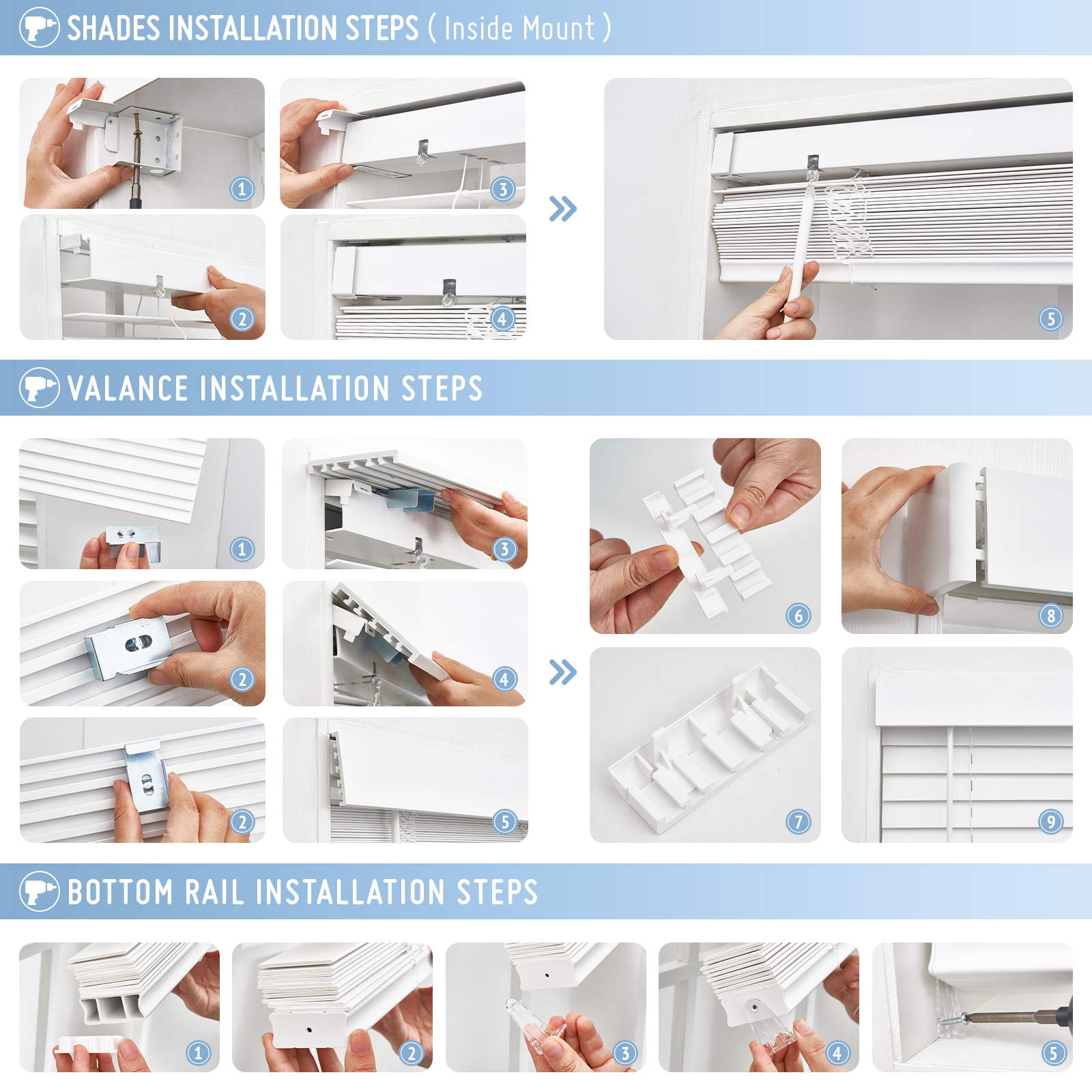 SHADES INSTALLATION STEPS ( Inside Mount )

1
3
2
4
5

VALANCE INSTALLATION STEPS

1
3
2
4
2
5
6
8
7
9

BOTTOM RAIL INSTALLATION STEPS

1
2
3
4
5