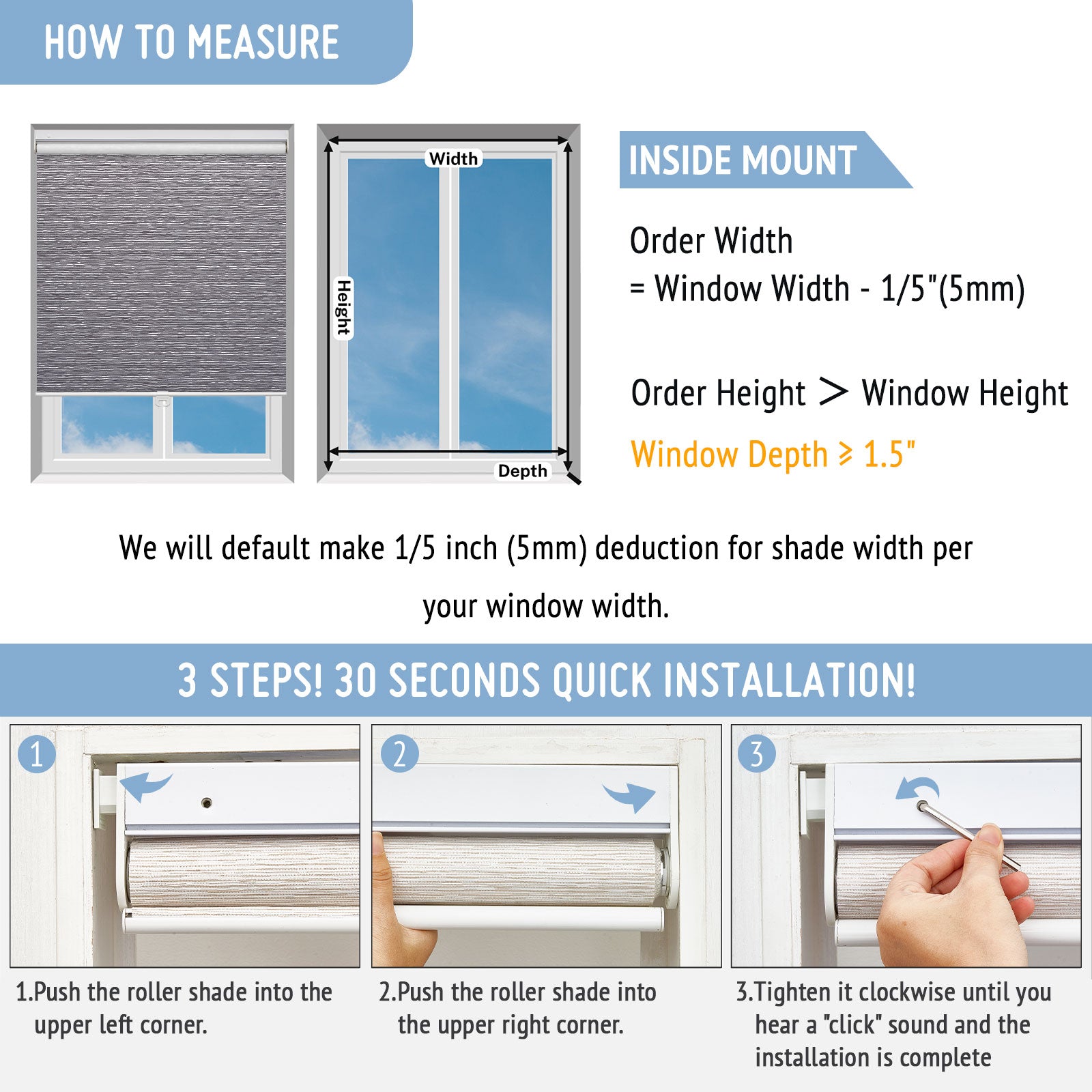 HOW TO MEASURE

Width

Height

Depth

INSIDE MOUNT

Order Width
= Window Width - 1/5"(5mm)

Order Height > Window Height

Window Depth ≥ 1.5"

We will default make 1/5 inch (5mm) deduction for shade width per your window width.

3 STEPS! 30 SECONDS QUICK INSTALLATION!

1

2

3

1.Push the roller shade into the upper left corner.

2.Push the roller shade into the upper right corner.

3.Tighten it clockwise until you hear a "click" sound and the installation is complete