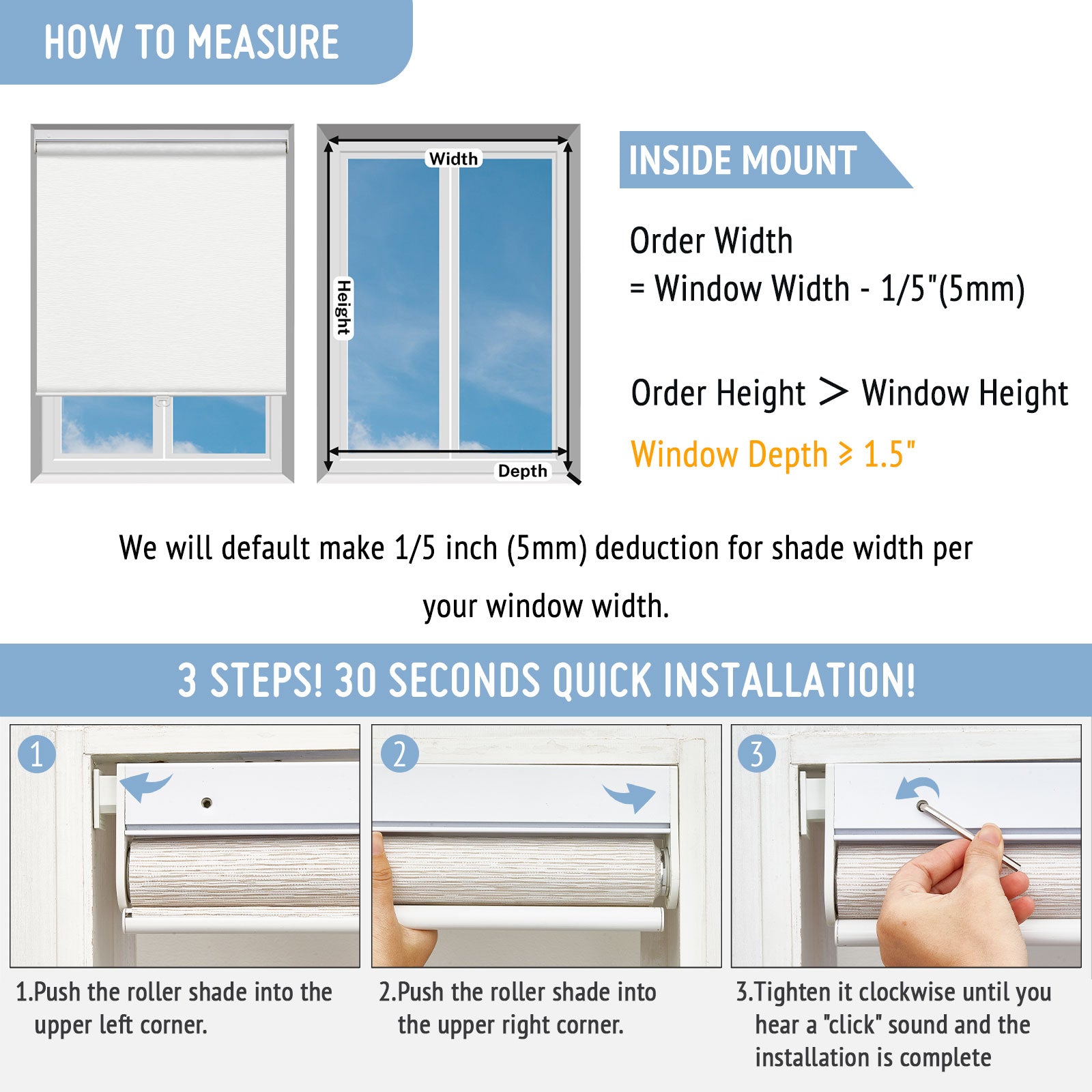 HOW TO MEASURE

Width

Height

Depth

INSIDE MOUNT

Order Width
= Window Width - 1/5"(5mm)

Order Height > Window Height

Window Depth ≥ 1.5"

We will default make 1/5 inch (5mm) deduction for shade width per your window width.

3 STEPS! 30 SECONDS QUICK INSTALLATION!

1

2

3

1.Push the roller shade into the upper left corner.

2.Push the roller shade into the upper right corner.

3.Tighten it clockwise until you hear a "click" sound and the installation is complete