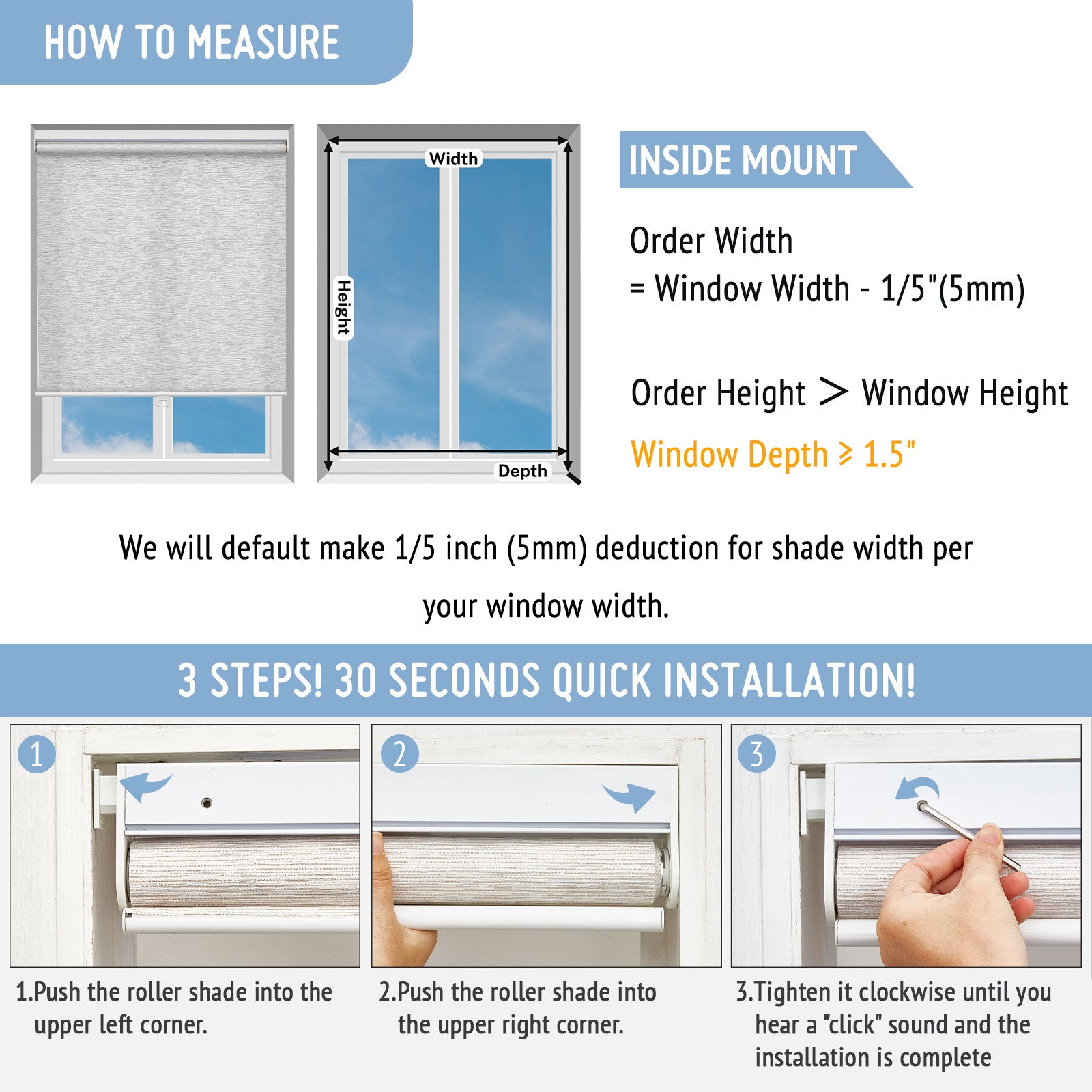 HOW TO MEASURE

Width

Height

Depth

INSIDE MOUNT

Order Width
= Window Width - 1/5"(5mm)

Order Height > Window Height

Window Depth ≥ 1.5"

We will default make 1/5 inch (5mm) deduction for shade width per your window width.

3 STEPS! 30 SECONDS QUICK INSTALLATION!

1

2

3

1.Push the roller shade into the upper left corner.

2.Push the roller shade into the upper right corner.

3.Tighten it clockwise until you hear a "click" sound and the installation is complete