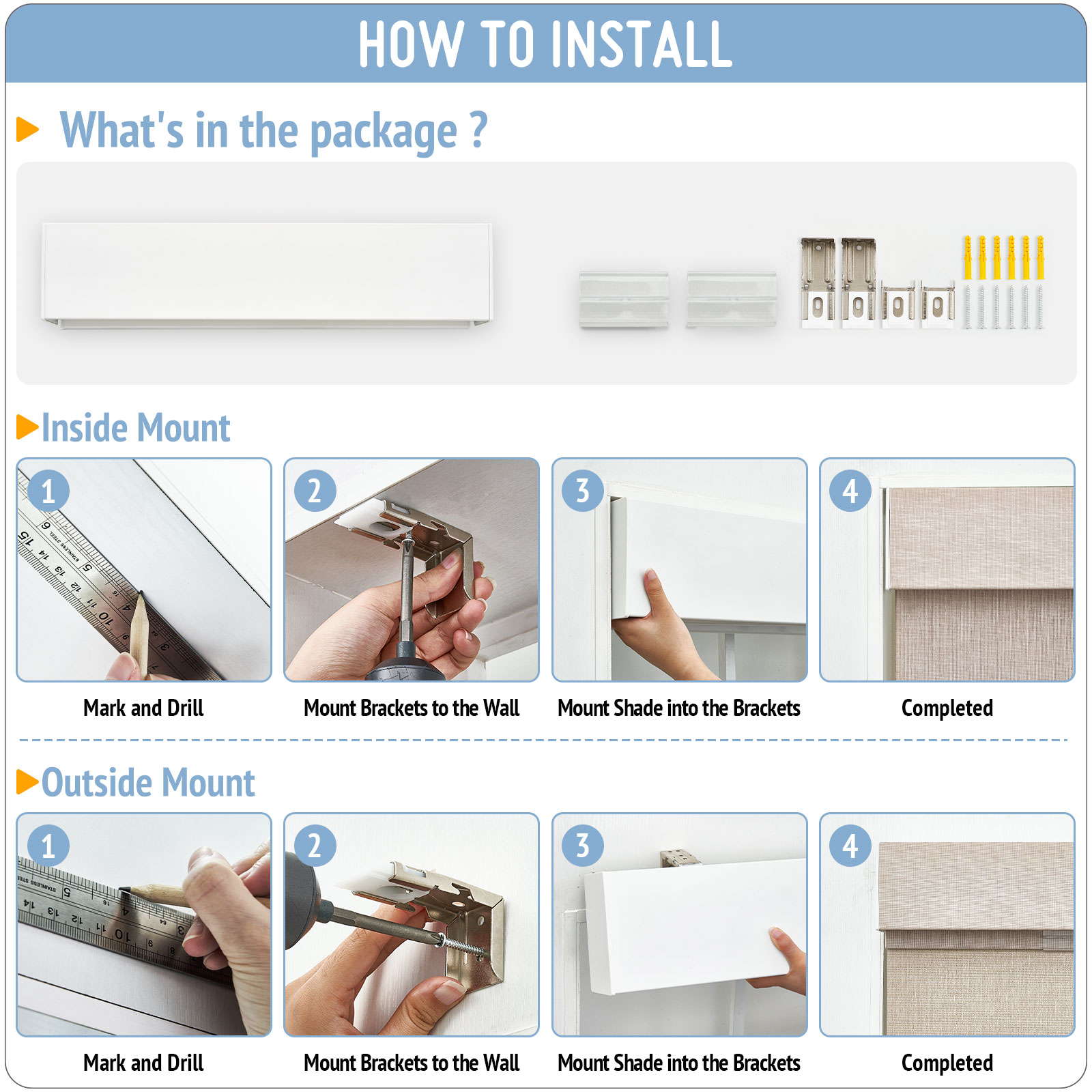 HOW TO INSTALL

What's in the package ?

Inside Mount

1

2

3

4

Mark and Drill

Mount Brackets to the Wall

Mount Shade into the Brackets

Completed

Outside Mount

1

2

3

4

Mark and Drill

Mount Brackets to the Wall

Mount Shade into the Brackets

Completed