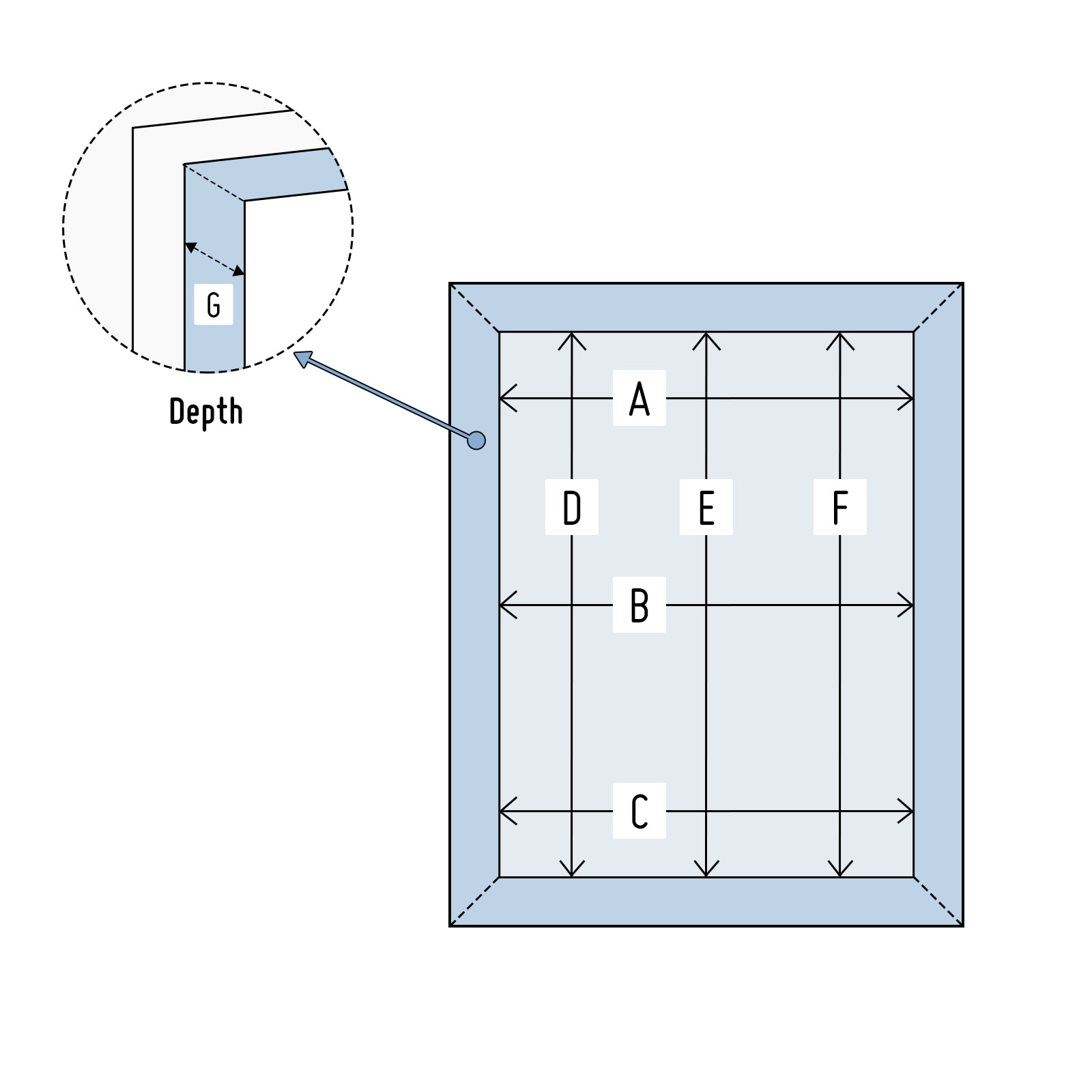 G

Depth

A

D E F

B

C